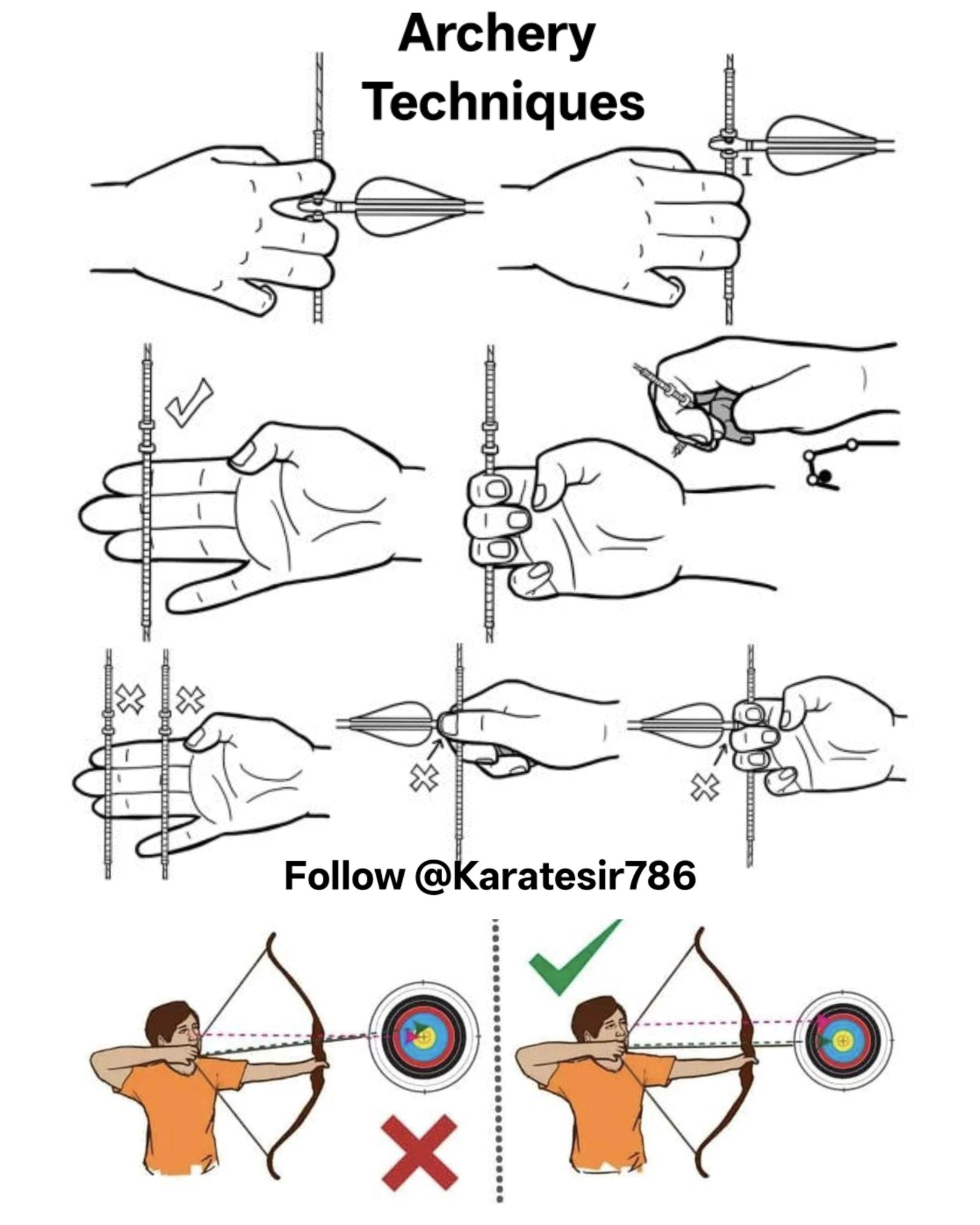 Archery Techniques

Follow @Karatesir786