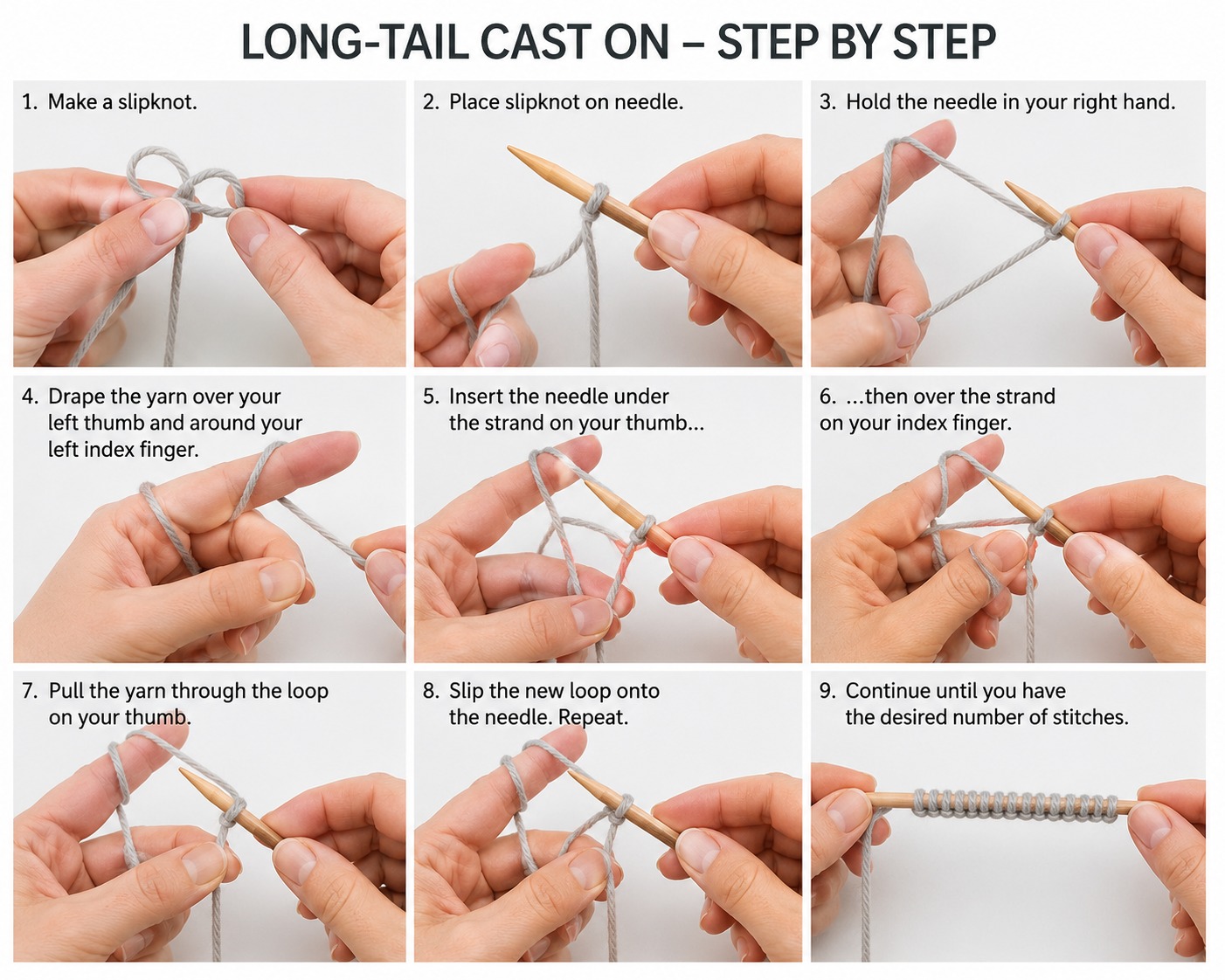 LONG-TAIL CAST ON – STEP BY STEP

1. Make a slipknot.

2. Place slipknot on needle.

3. Hold the needle in your right hand.

4. Drape the yarn over your left thumb and around your left index finger.

5. Insert the needle under the strand on your thumb...

6. ...then over the strand on your index finger.

7. Pull the yarn through the loop on your thumb.

8. Slip the new loop onto the needle. Repeat.

9. Continue until you have the desired number of stitches.