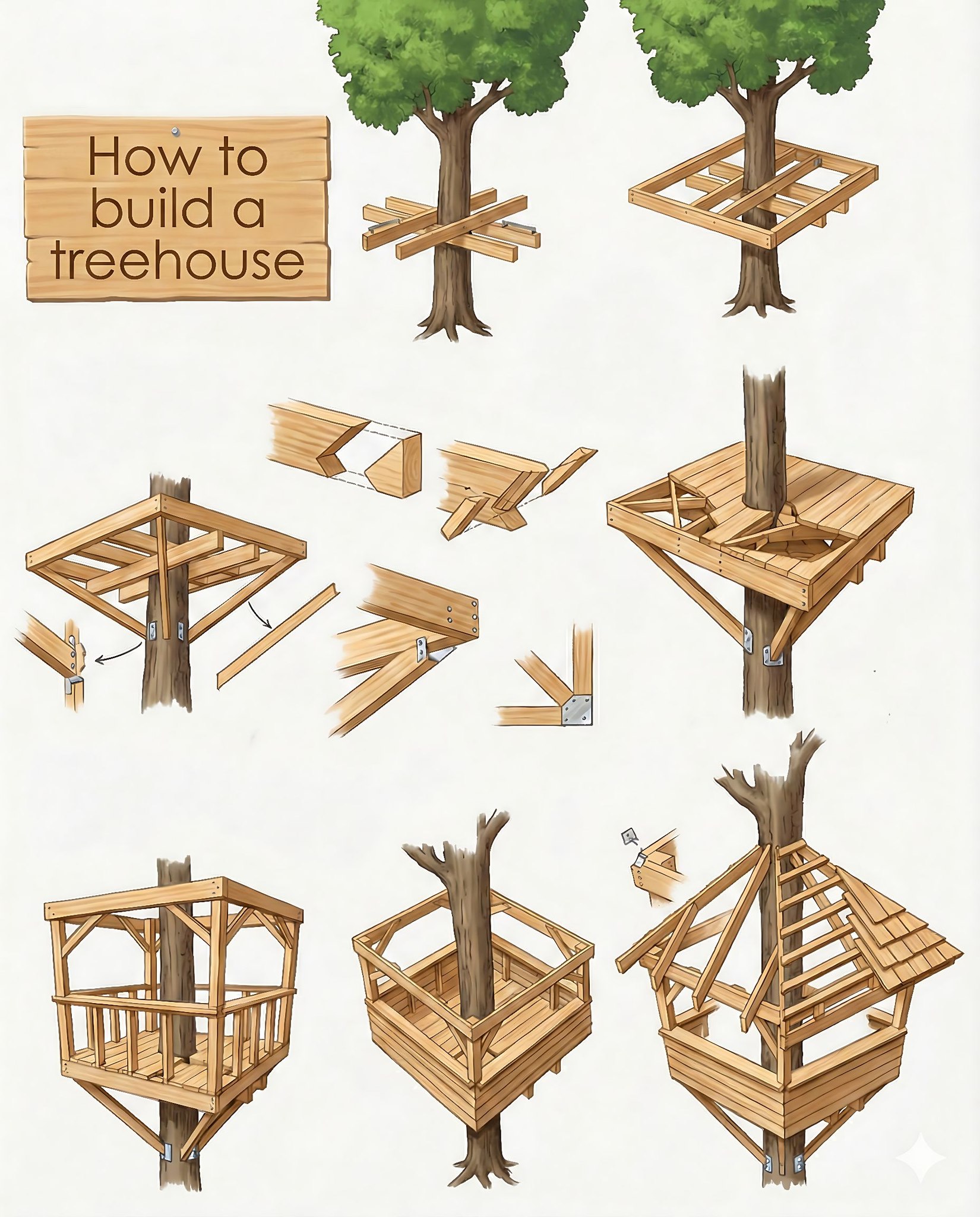 How to build a treehouse