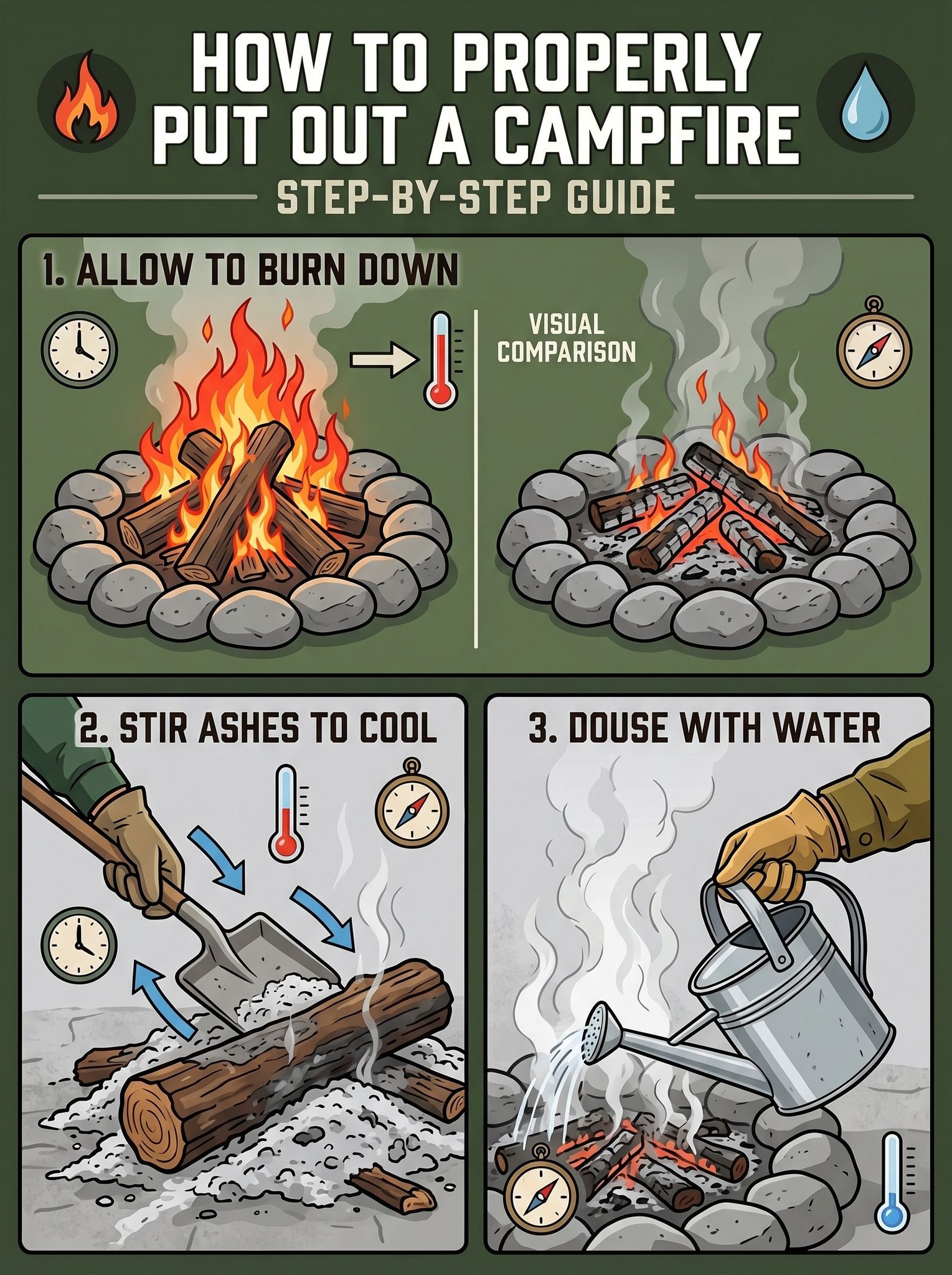 HOW TO PROPERLY PUT OUT A CAMPFIRE

STEP-BY-STEP GUIDE

1. ALLOW TO BURN DOWN

VISUAL COMPARISON

2. STIR ASHES TO COOL

3. DOUSE WITH WATER