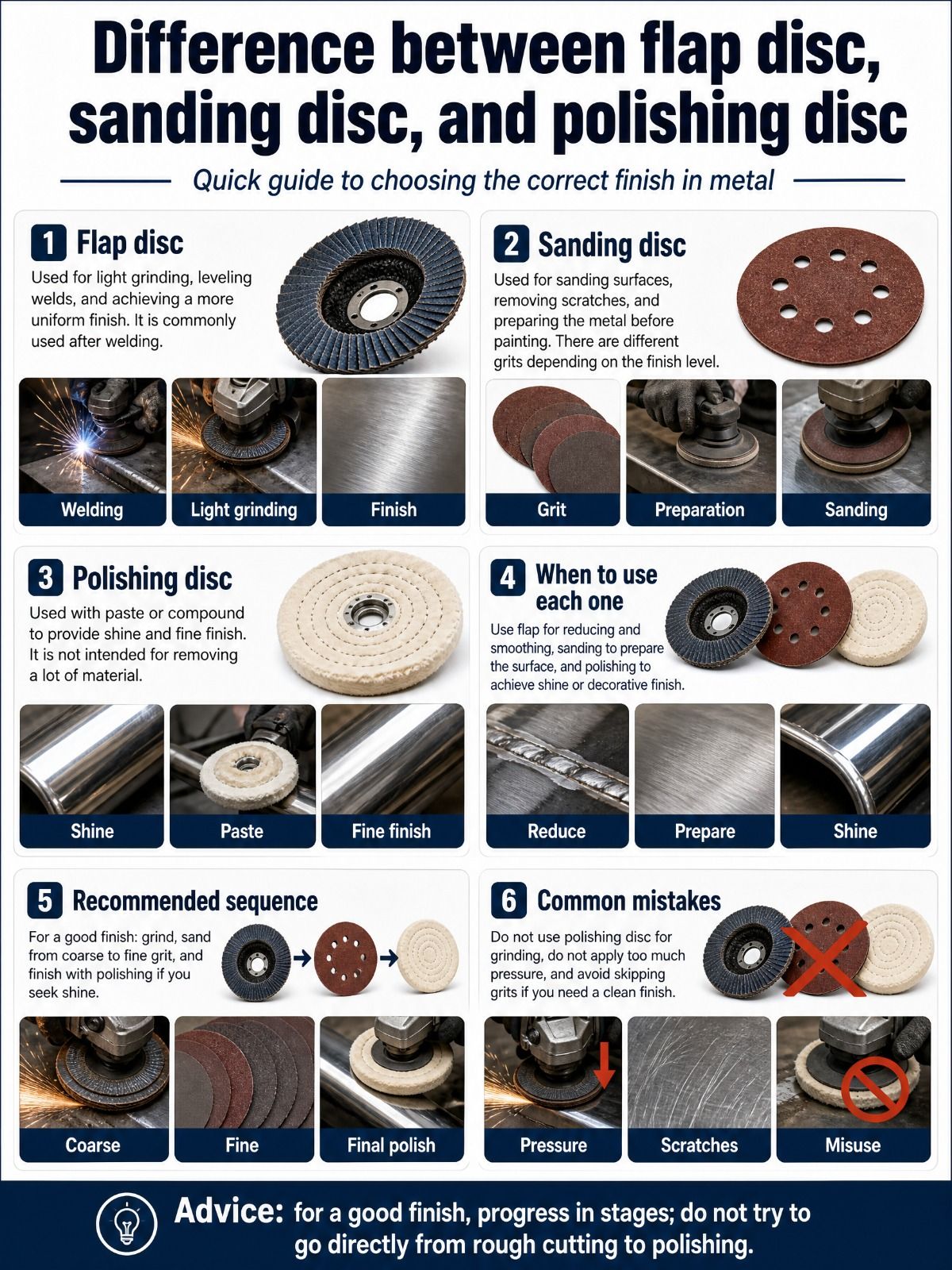 Difference between flap disc, sanding disc, and polishing disc

Quick guide to choosing the correct finish in metal

1 Flap disc

Used for light grinding, leveling welds, and achieving a more uniform finish. It is commonly used after welding.

Welding
Light grinding
Finish

2 Sanding disc

Used for sanding surfaces, removing scratches, and preparing the metal before painting. There are different grits depending on the finish level.

Grit
Preparation
Sanding

3 Polishing disc

Used with paste or compound to provide shine and fine finish. It is not intended for removing a lot of material.

Shine
Paste
Fine finish

4 When to use each one

Use flap for reducing and smoothing, sanding to prepare the surface, and polishing to achieve shine or decorative finish.

Reduce
Prepare
Shine

5 Recommended sequence

For a good finish: grind, sand from coarse to fine grit, and finish with polishing if you seek shine.

Coarse
Fine
Final polish

6 Common mistakes

Do not use polishing disc for grinding, do not apply too much pressure, and avoid skipping grits if you need a clean finish.

Pressure
Scratches
Misuse

Advice: for a good finish, progress in stages; do not try to go directly from rough cutting to polishing.