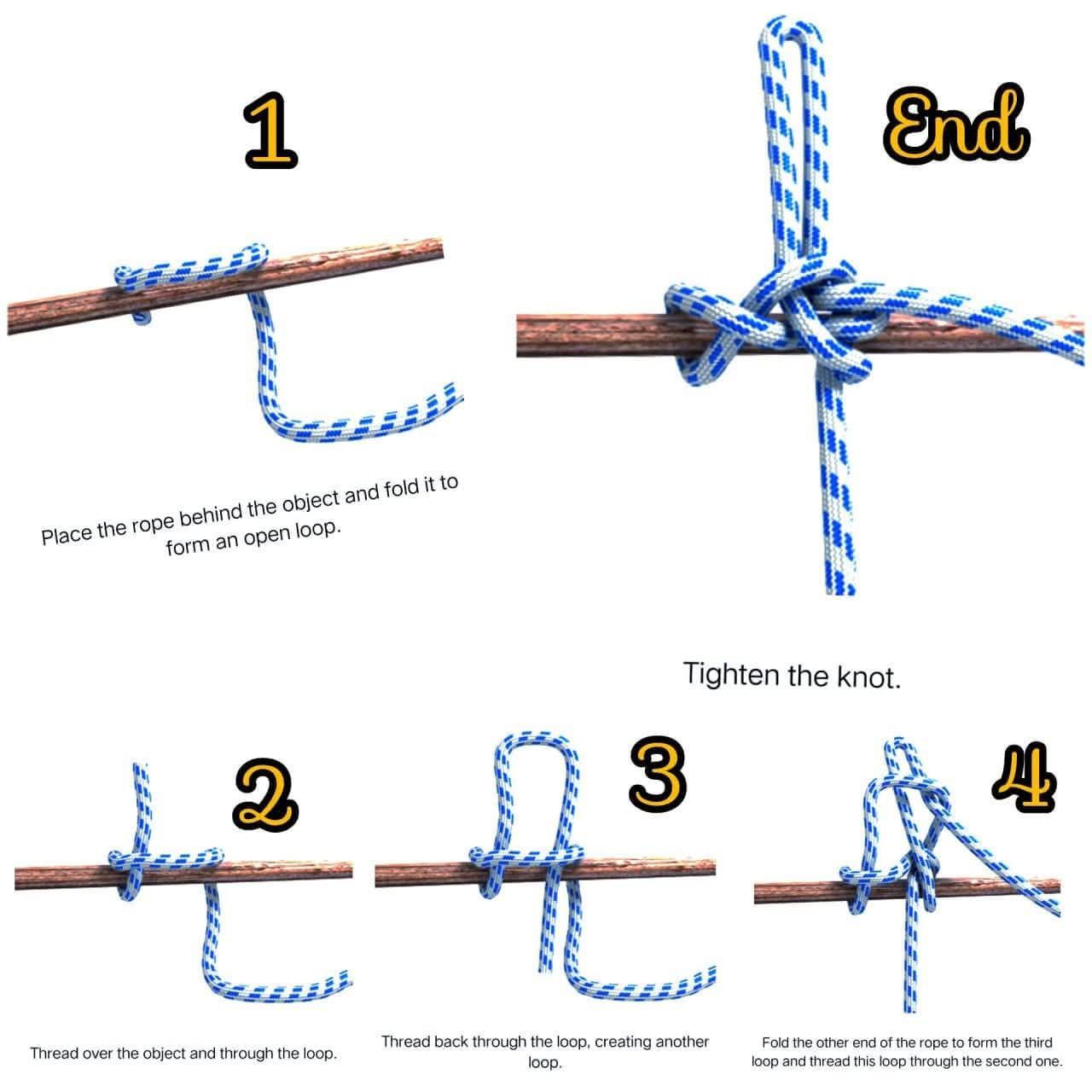 1

Place the rope behind the object and fold it to form an open loop.

End

Tighten the knot.

2

Thread over the object and through the loop.

3

Thread back through the loop, creating another loop.

4

Fold the other end of the rope to form the third loop and thread this loop through the second one.