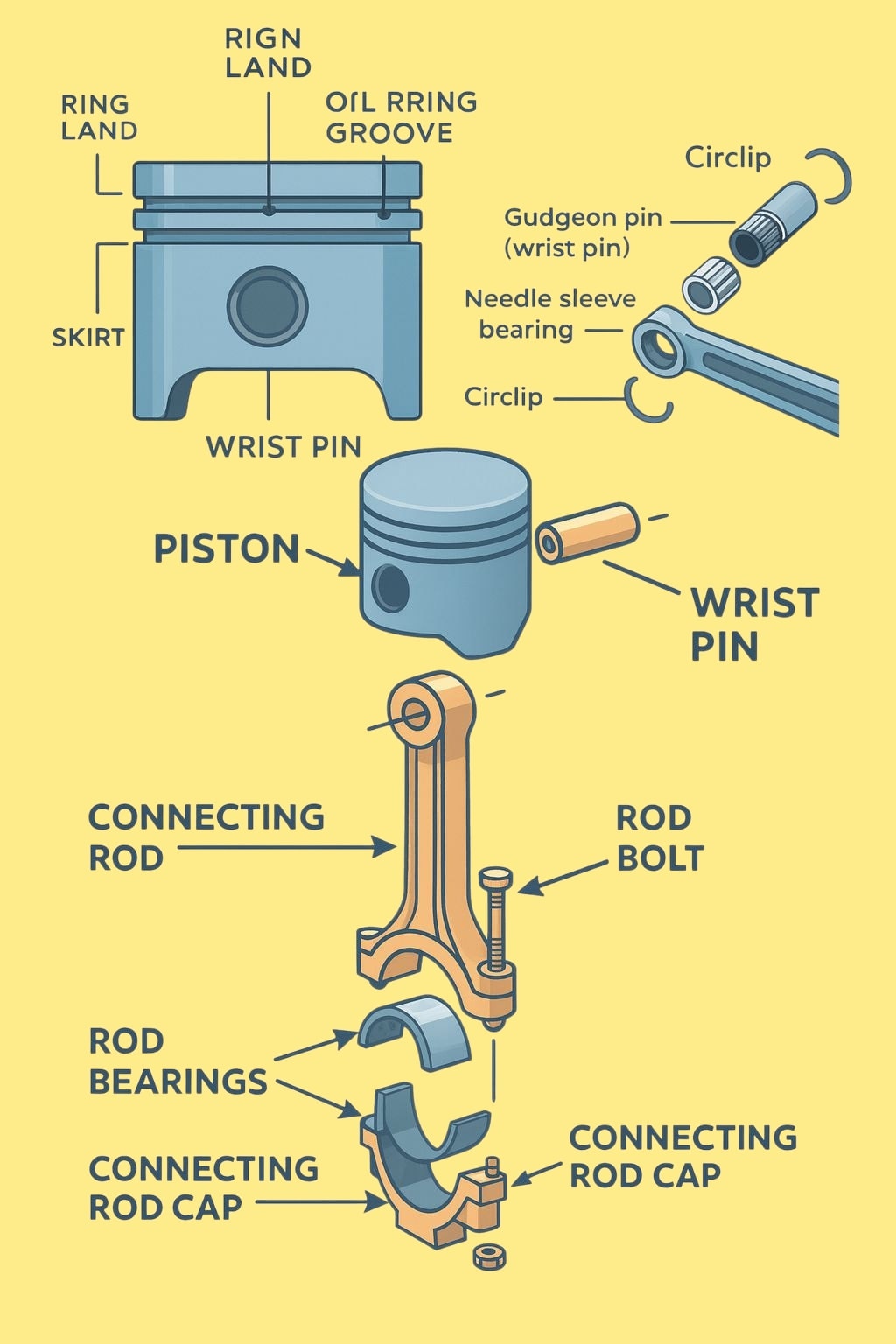 RIGN LAND

RING LAND

OIL RRING GROOVE

SKIRT

WRIST PIN

Circlip

Gudgeon pin (wrist pin)

Needle sleeve bearing

Circlip

PISTON

WRIST PIN

CONNECTING ROD

ROD BOLT

ROD BEARINGS

CONNECTING ROD CAP

CONNECTING ROD CAP