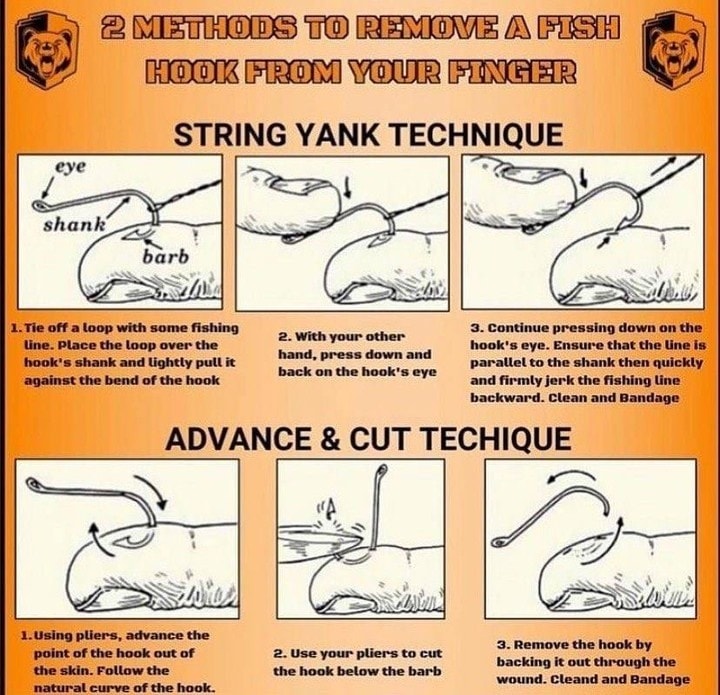 2 METHODS TO REMOVE A FISH HOOK FROM YOUR FINGER

STRING YANK TECHNIQUE

eye

shank

barb

1. Tie off a loop with some fishing line. Place the loop over the hook's shank and lightly pull it against the bend of the hook

2. With your other hand, press down and back on the hook's eye

3. Continue pressing down on the hook's eye. Ensure that the line is parallel to the shank then quickly and firmly jerk the fishing line backward. Clean and Bandage

ADVANCE & CUT TECHIQUE

1. Using pliers, advance the point of the hook out of the skin. Follow the natural curve of the hook.

2. Use your pliers to cut the hook below the barb

3. Remove the hook by backing it out through the wound. Cleand and Bandage