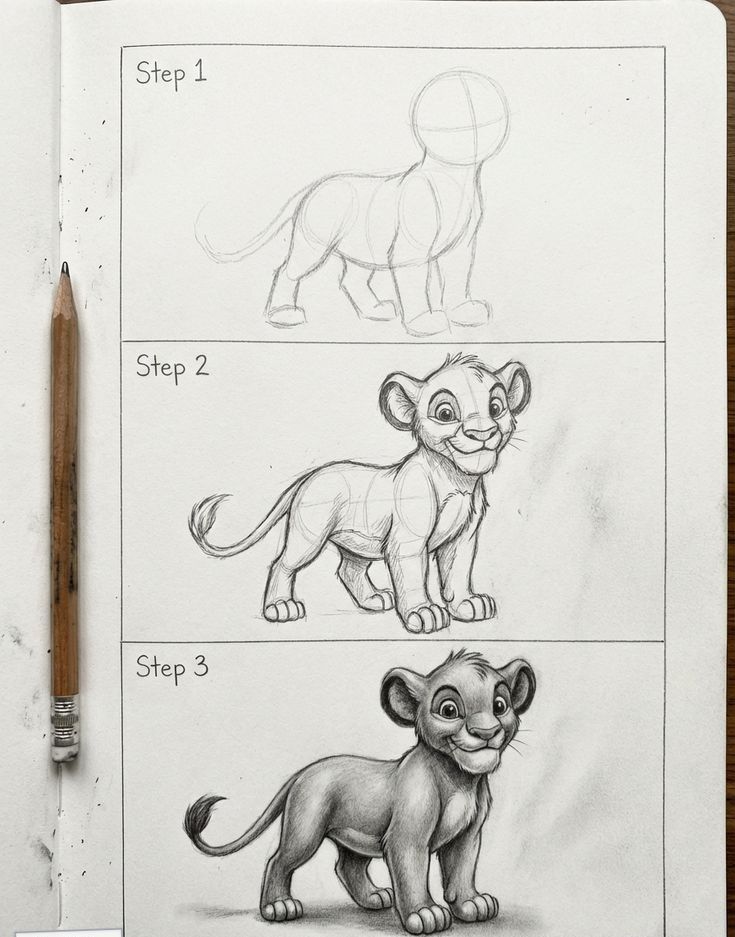 Step 1

Step 2

Step 3