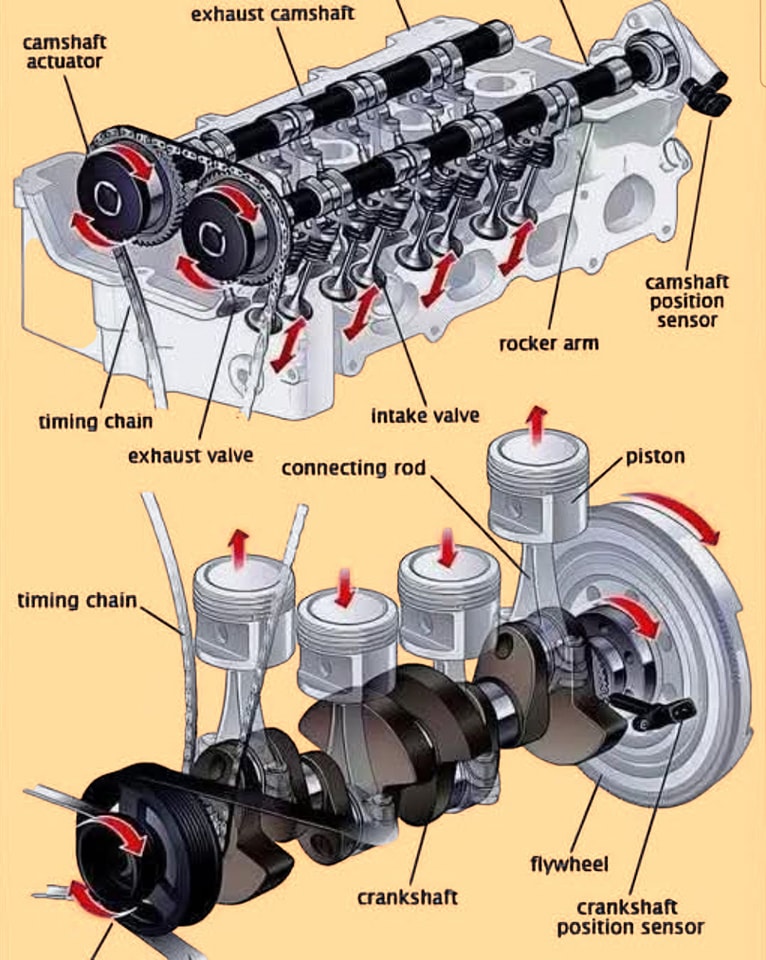 exhaust camshaft

camshaft actuator

camshaft position sensor

rocker arm

timing chain

intake valve

exhaust valve

connecting rod

piston

timing chain

flywheel

crankshaft

crankshaft position sensor