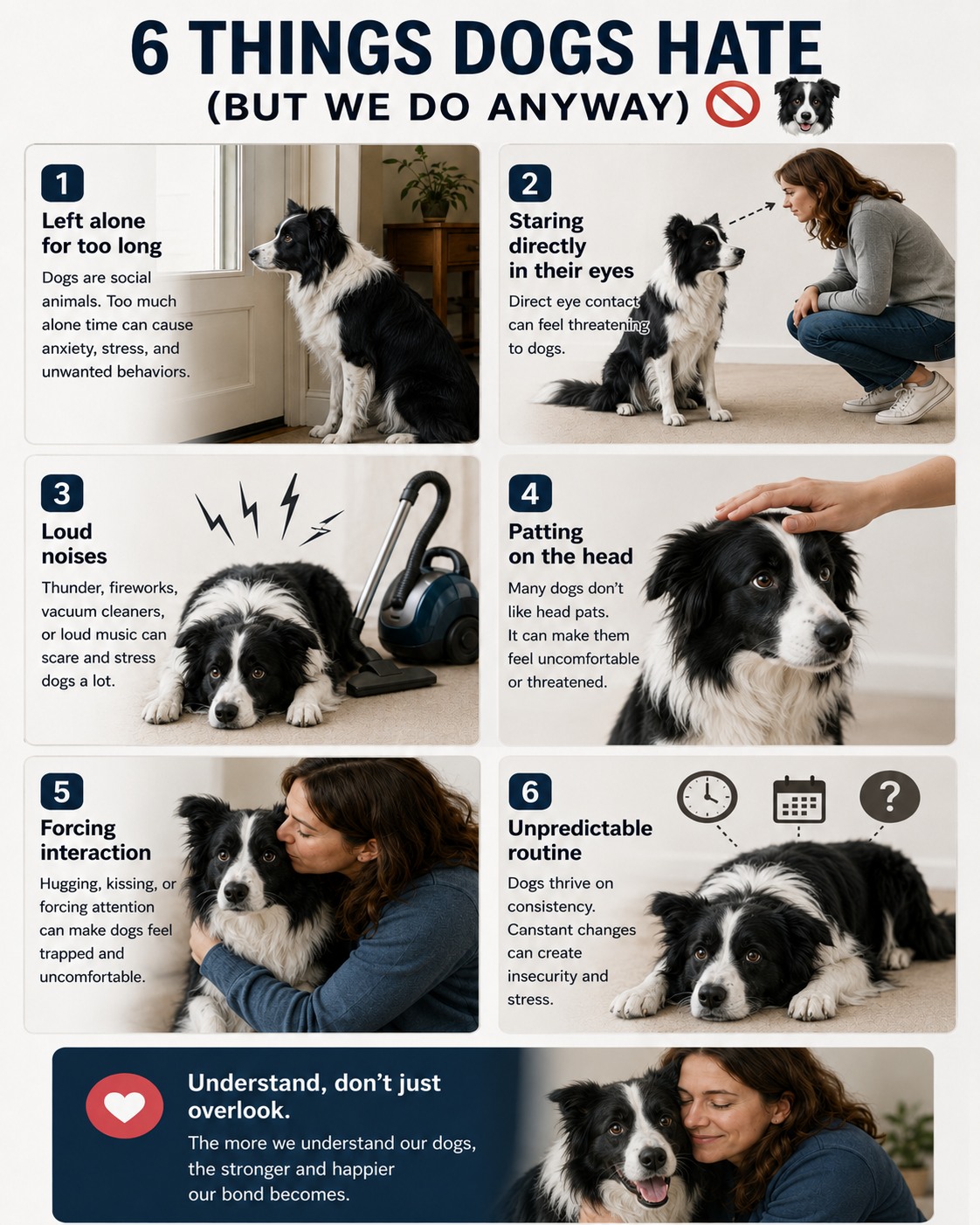 6 THINGS DOGS HATE
(BUT WE DO ANYWAY)

1
Left alone for too long
Dogs are social animals. Too much alone time can cause anxiety, stress, and unwanted behaviors.

2
Staring directly in their eyes
Direct eye contact can feel threatening to dogs.

3
Loud noises
Thunder, fireworks, vacuum cleaners, or loud music can scare and stress dogs a lot.

4
Patting on the head
Many dogs don't like head pats. It can make them feel uncomfortable or threatened.

5
Forcing interaction
Hugging, kissing, or forcing attention can make dogs feel trapped and uncomfortable.

6
Unpredictable routine
Dogs thrive on consistency. Canstant changes can create insecurity and stress.

Understand, don't just overlook.
The more we understand our dogs, the stronger and happier our bond becomes.