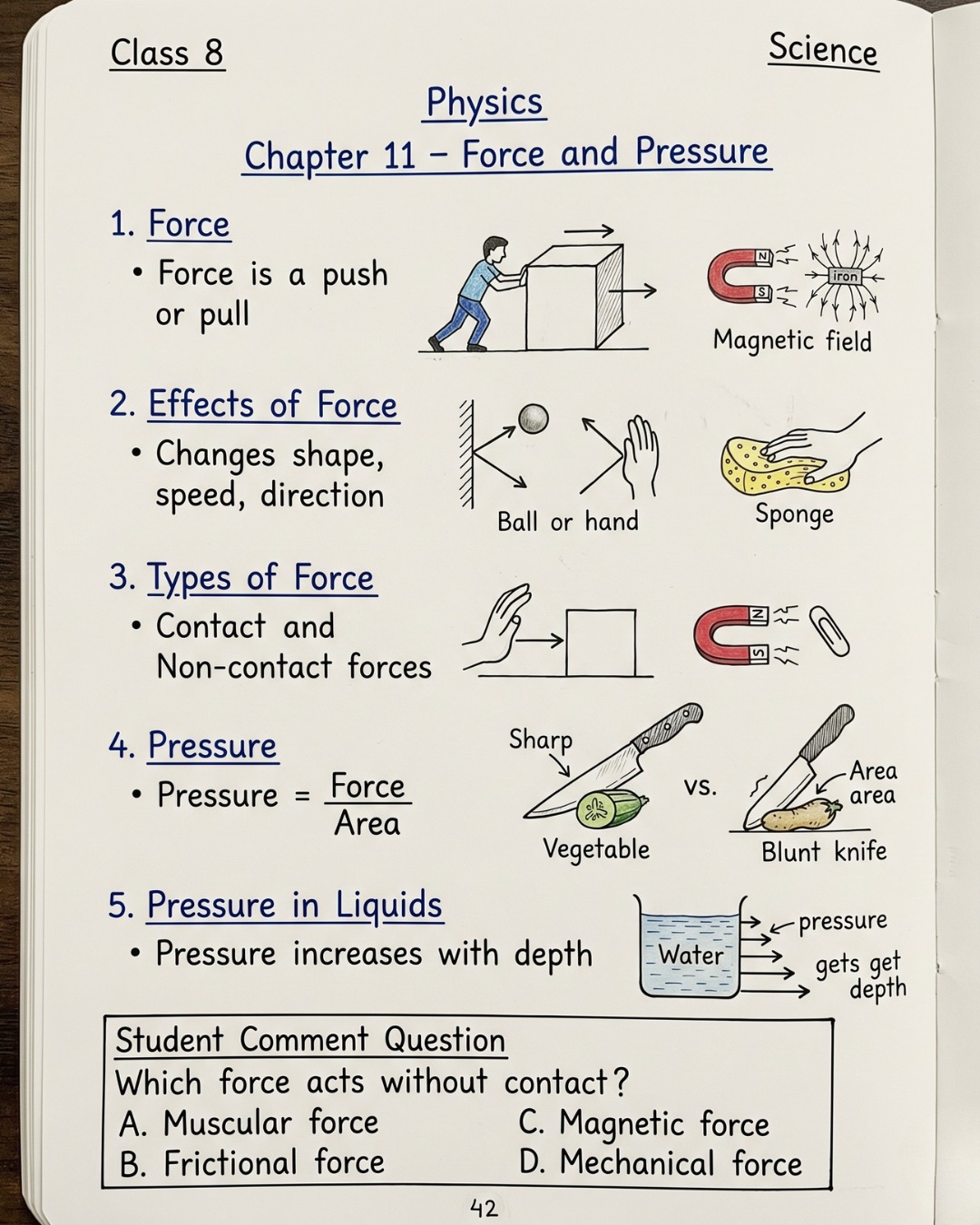 Class 8

Science

Physics

Chapter 11 – Force and Pressure

1. Force

• Force is a push or pull

N

S

iron

Magnetic field

2. Effects of Force

• Changes shape, speed, direction

Ball or hand

Sponge

3. Types of Force

• Contact and Non-contact forces

N

S

4. Pressure

• Pressure = $\frac{Force}{Area}$

Sharp

Vegetable

vs.

Area area

Blunt knife

5. Pressure in Liquids

• Pressure increases with depth

Water

pressure

gets get depth

Student Comment Question

Which force acts without contact?

A. Muscular force

B. Frictional force

C. Magnetic force

D. Mechanical force

42