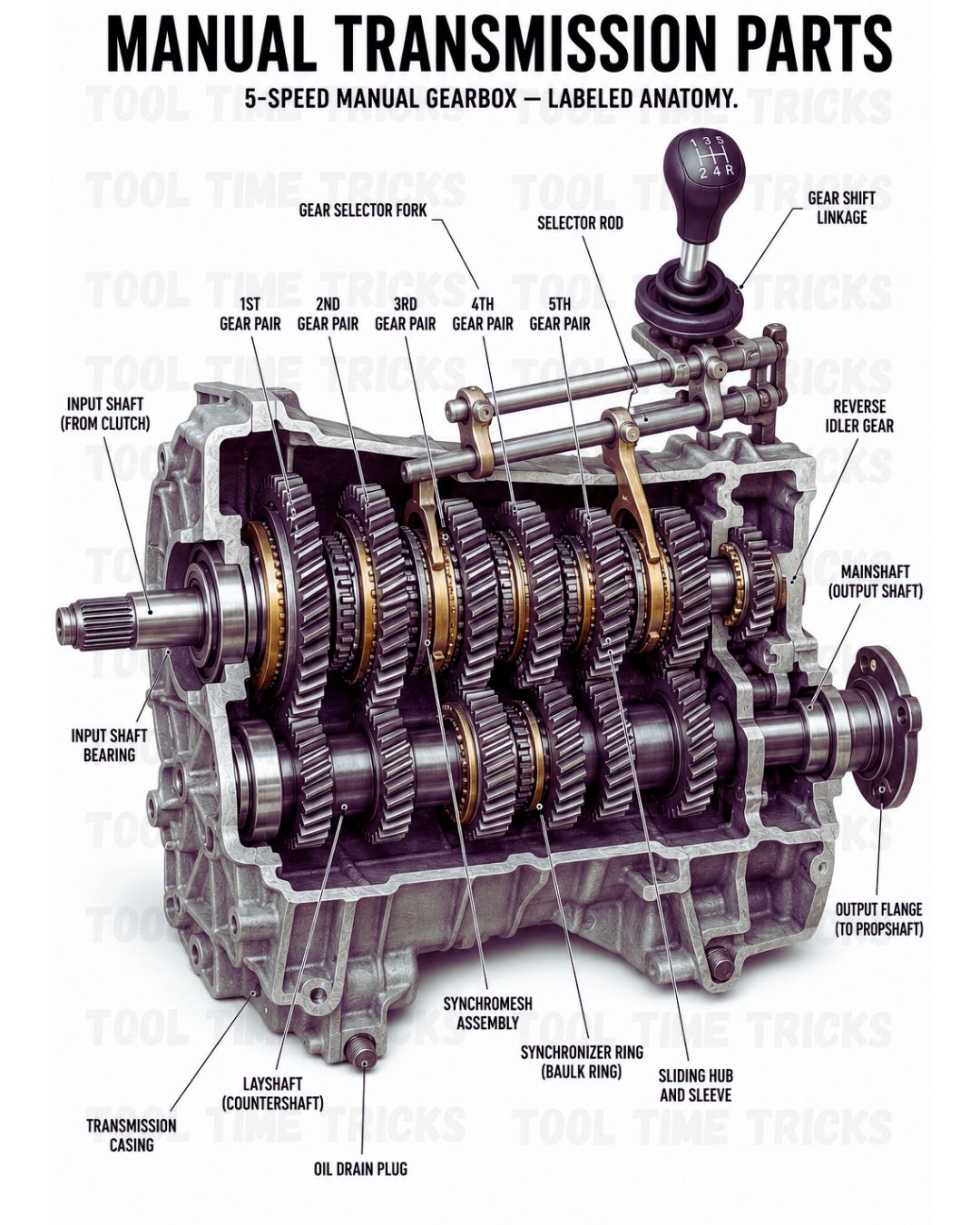 MANUAL TRANSMISSION PARTS

5-SPEED MANUAL GEARBOX — LABELED ANATOMY.

TOOL TIME TRICKS

1 3 5
2 4 R

GEAR SELECTOR FORK

SELECTOR ROD

GEAR SHIFT LINKAGE

1ST GEAR PAIR

2ND GEAR PAIR

3RD GEAR PAIR

4TH GEAR PAIR

5TH GEAR PAIR

INPUT SHAFT (FROM CLUTCH)

REVERSE IDLER GEAR

MAINSHAFT (OUTPUT SHAFT)

INPUT SHAFT BEARING

OUTPUT FLANGE (TO PROPSHAFT)

SYNCHROMESH ASSEMBLY

SYNCHRONIZER RING (BAULK RING)

SLIDING HUB AND SLEEVE

LAYSHAFT (COUNTERSHAFT)

TRANSMISSION CASING

OIL DRAIN PLUG