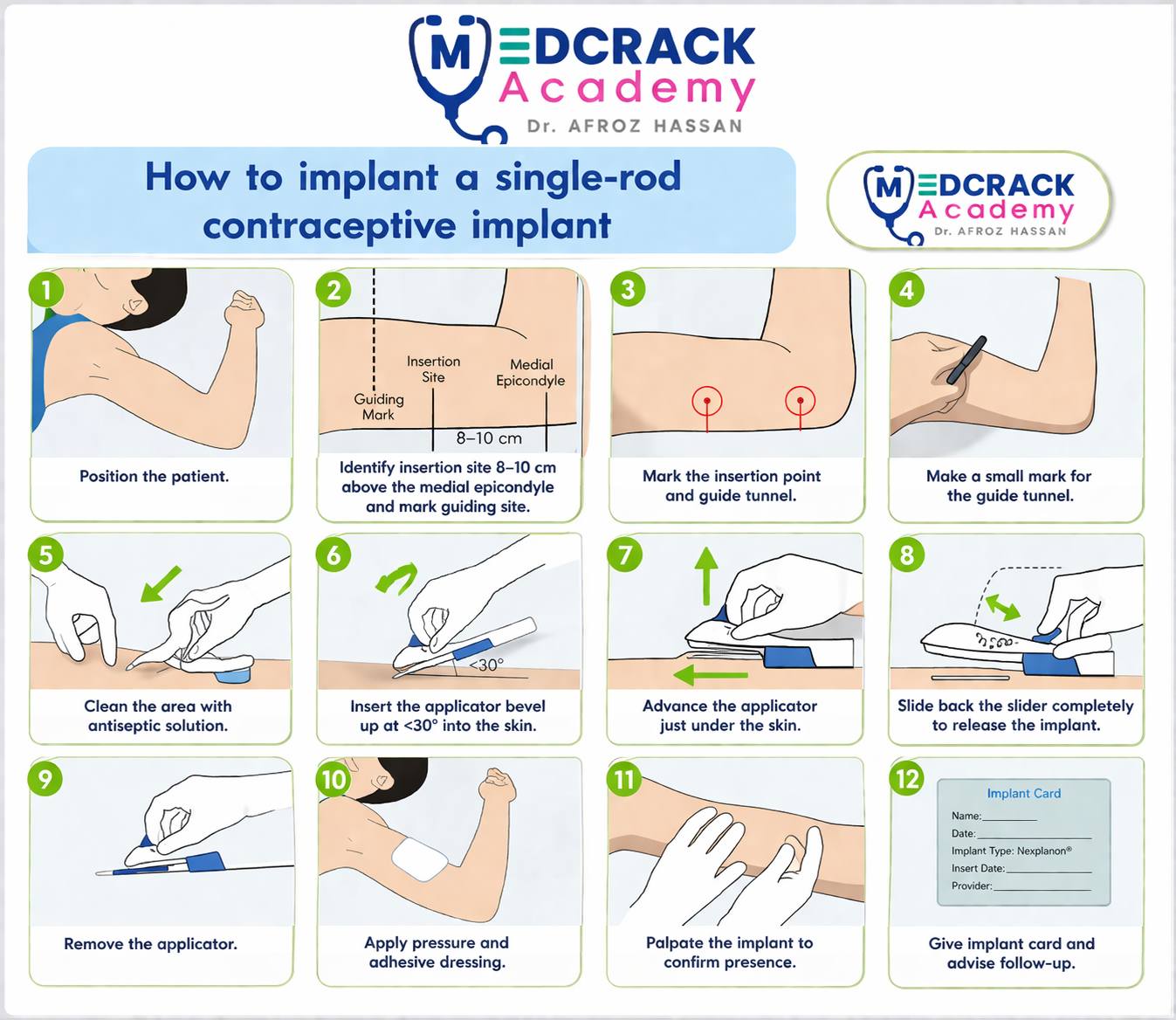 MEDCRACK Academy
Dr. AFROZ HASSAN

How to implant a single-rod contraceptive implant

MEDCRACK Academy
Dr. AFROZ HASSAN

1
Position the patient.

2
Guiding Mark
Insertion Site
Medial Epicondyle
8–10 cm
Identify insertion site 8–10 cm above the medial epicondyle and mark guiding site.

3
Mark the insertion point and guide tunnel.

4
Make a small mark for the guide tunnel.

5
Clean the area with antiseptic solution.

6
<30°
Insert the applicator bevel up at <30° into the skin.

7
Advance the applicator just under the skin.

8
Slide back the slider completely to release the implant.

9
Remove the applicator.

10
Apply pressure and adhesive dressing.

11
Palpate the implant to confirm presence.

12
Implant Card
Name:
Date:
Implant Type: Nexplanon®
Insert Date:
Provider:
Give implant card and advise follow-up.