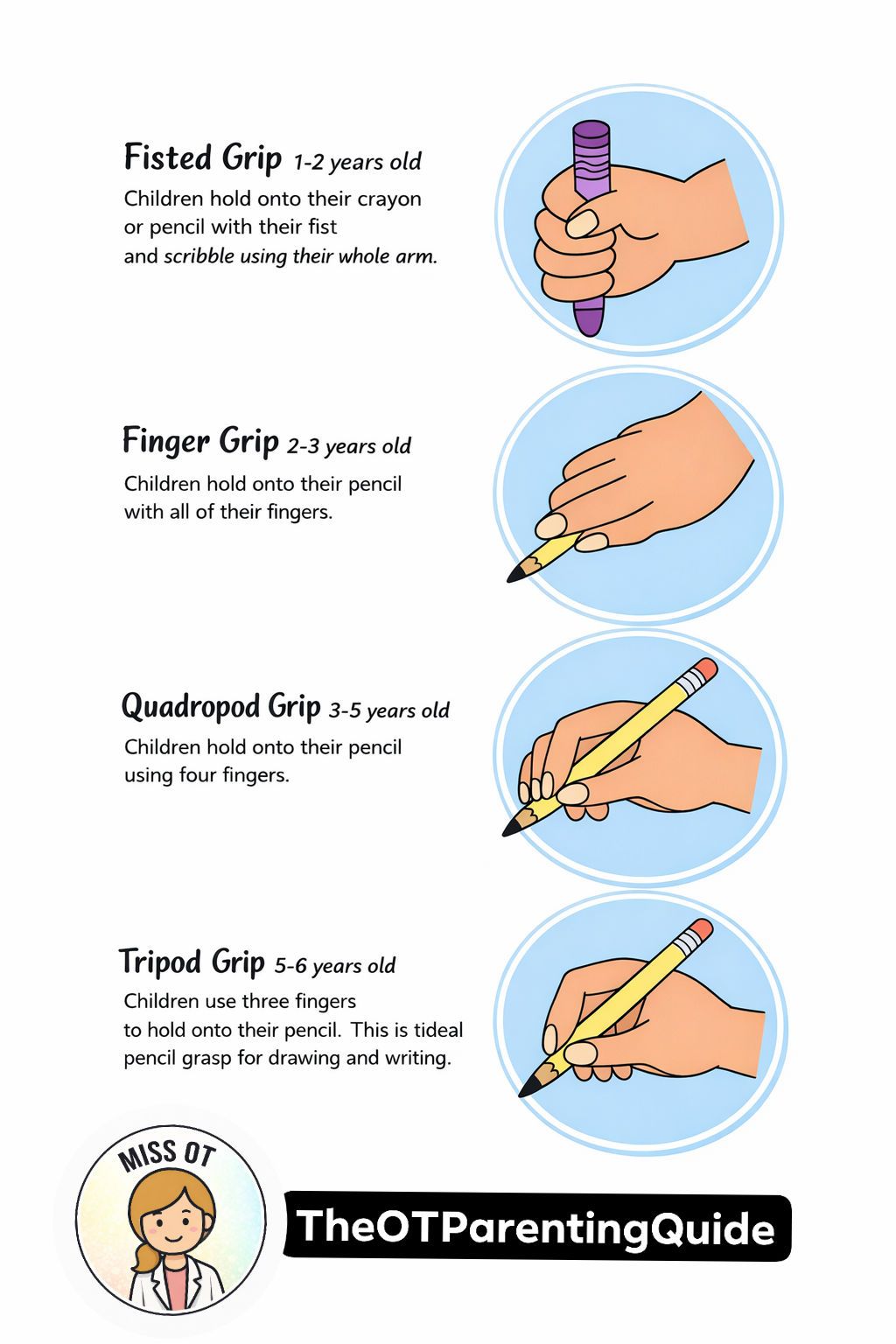 Fisted Grip 1-2 years old
Children hold onto their crayon or pencil with their fist and scribble using their whole arm.

Finger Grip 2-3 years old
Children hold onto their pencil with all of their fingers.

Quadropod Grip 3-5 years old
Children hold onto their pencil using four fingers.

Tripod Grip 5-6 years old
Children use three fingers to hold onto their pencil. This is tideal pencil grasp for drawing and writing.

MISS OT

TheOTParentingQuide