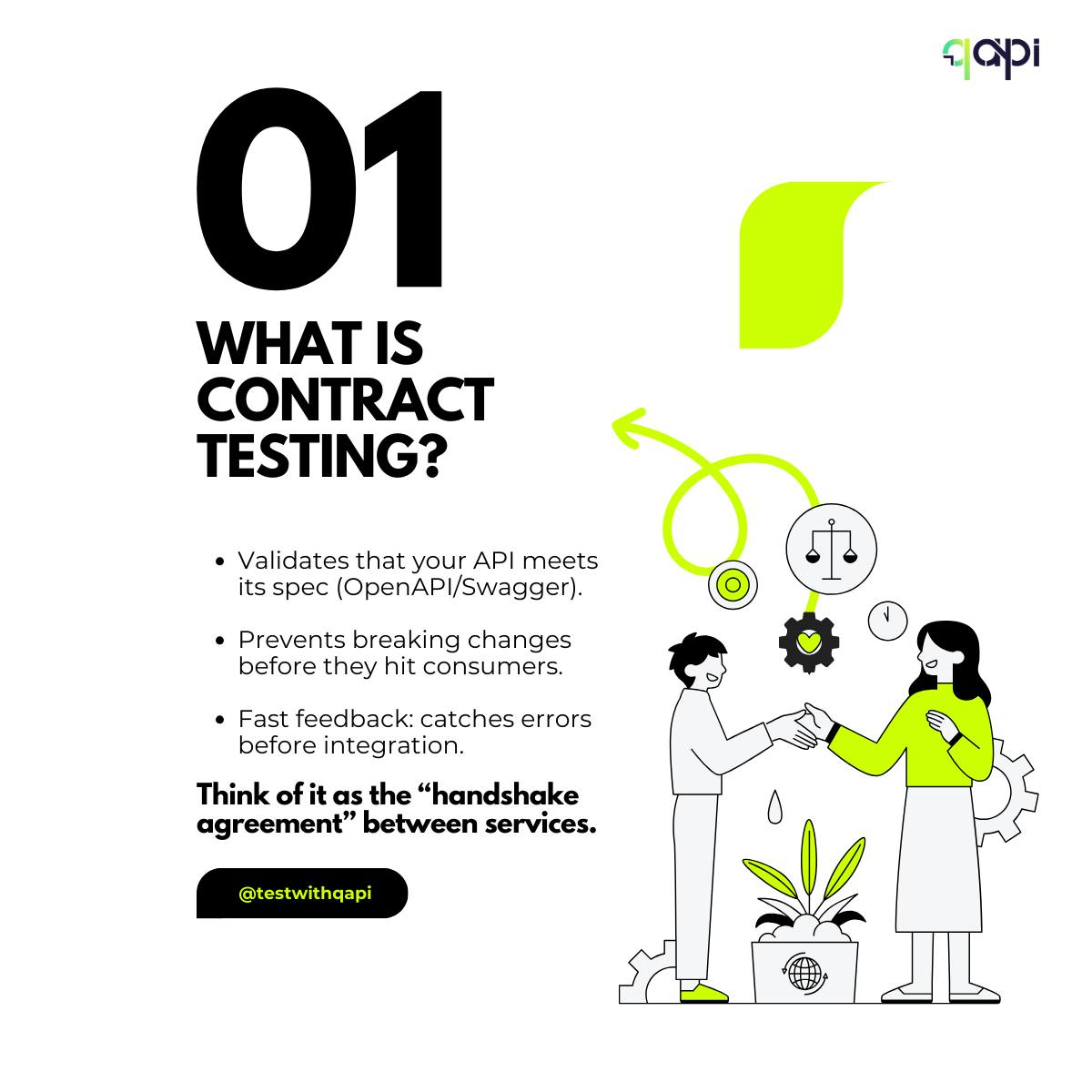 qapi

01

WHAT IS CONTRACT TESTING?

• Validates that your API meets its spec (OpenAPI/Swagger).

• Prevents breaking changes before they hit consumers.

• Fast feedback: catches errors before integration.

Think of it as the "handshake agreement" between services.

@testwithqapi