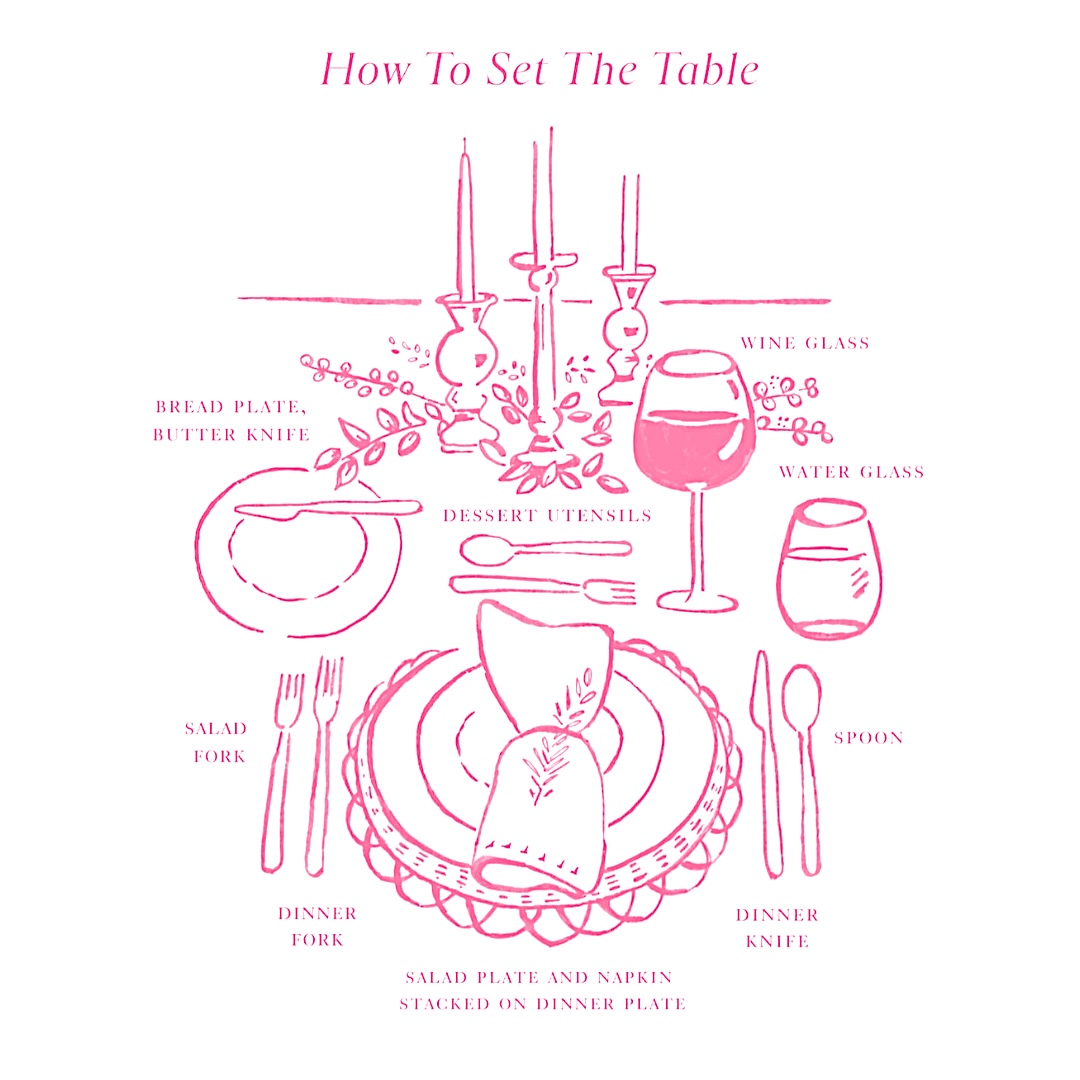 How To Set The Table

WINE GLASS

BREAD PLATE, BUTTER KNIFE

WATER GLASS

DESSERT UTENSILS

SALAD FORK

SPOON

DINNER FORK

DINNER KNIFE

SALAD PLATE AND NAPKIN STACKED ON DINNER PLATE