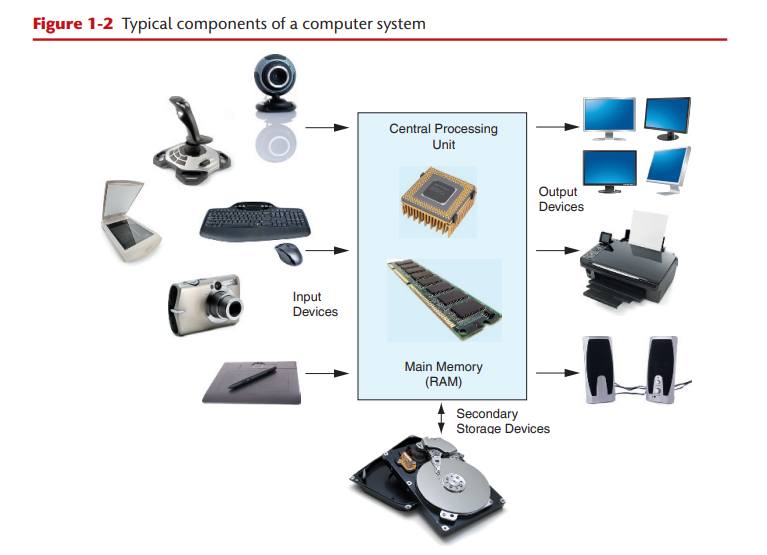 Figure 1-2 Typical components of a computer system

Central Processing Unit

Output Devices

Input Devices

Main Memory (RAM)

Secondary Storage Devices