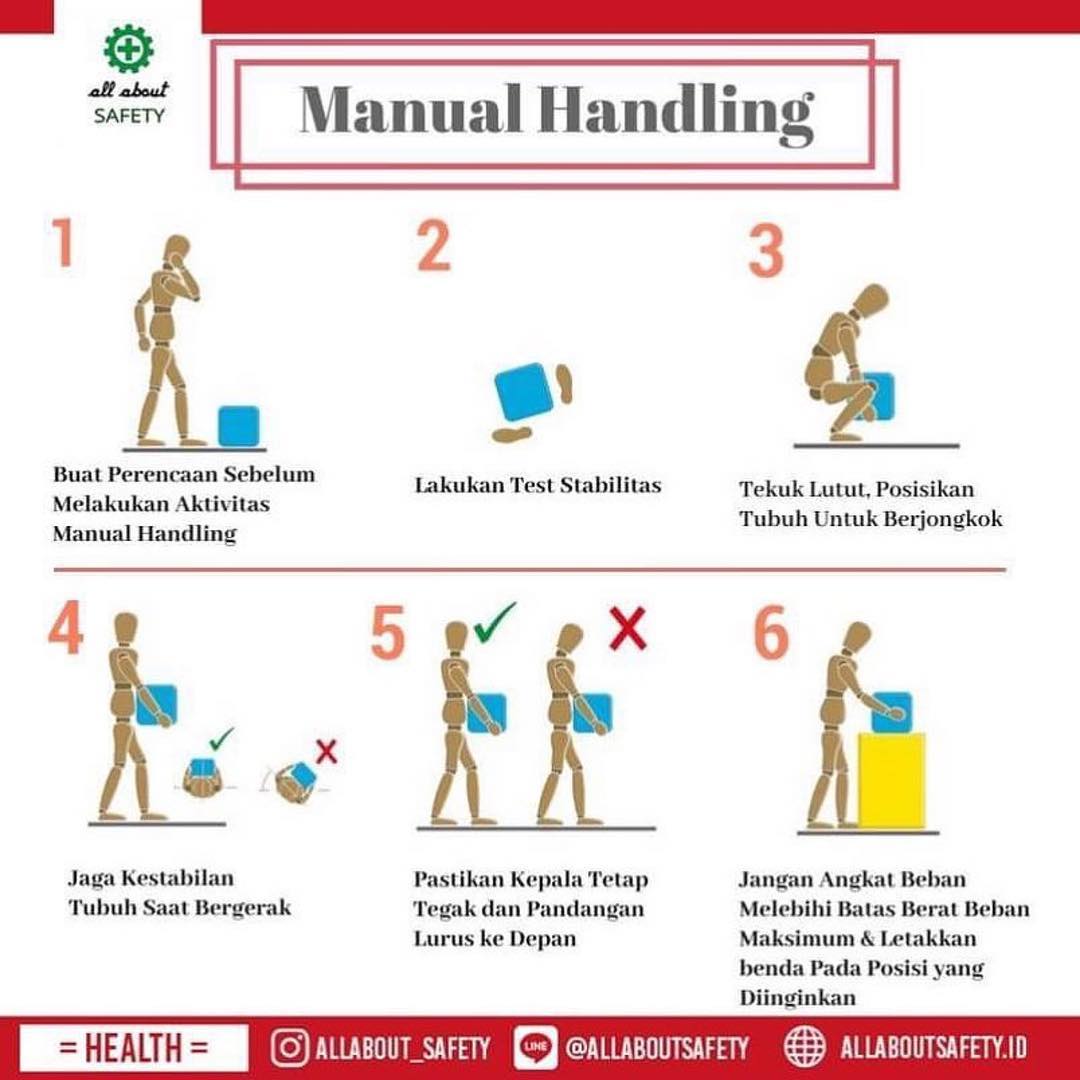 all about
SAFETY

Manual Handling

1

Buat Perencaan Sebelum Melakukan Aktivitas Manual Handling

2

Lakukan Test Stabilitas

3

Tekuk Lutut, Posisikan Tubuh Untuk Berjongkok

4

Jaga Kestabilan Tubuh Saat Bergerak

5

Pastikan Kepala Tetap Tegak dan Pandangan Lurus ke Depan

6

Jangan Angkat Beban Melebihi Batas Berat Beban Maksimum & Letakkan benda Pada Posisi yang Diinginkan

= HEALTH =

ALLABOUT_SAFETY

LINE @ALLABOUTSAFETY

ALLABOUTSAFETY.ID