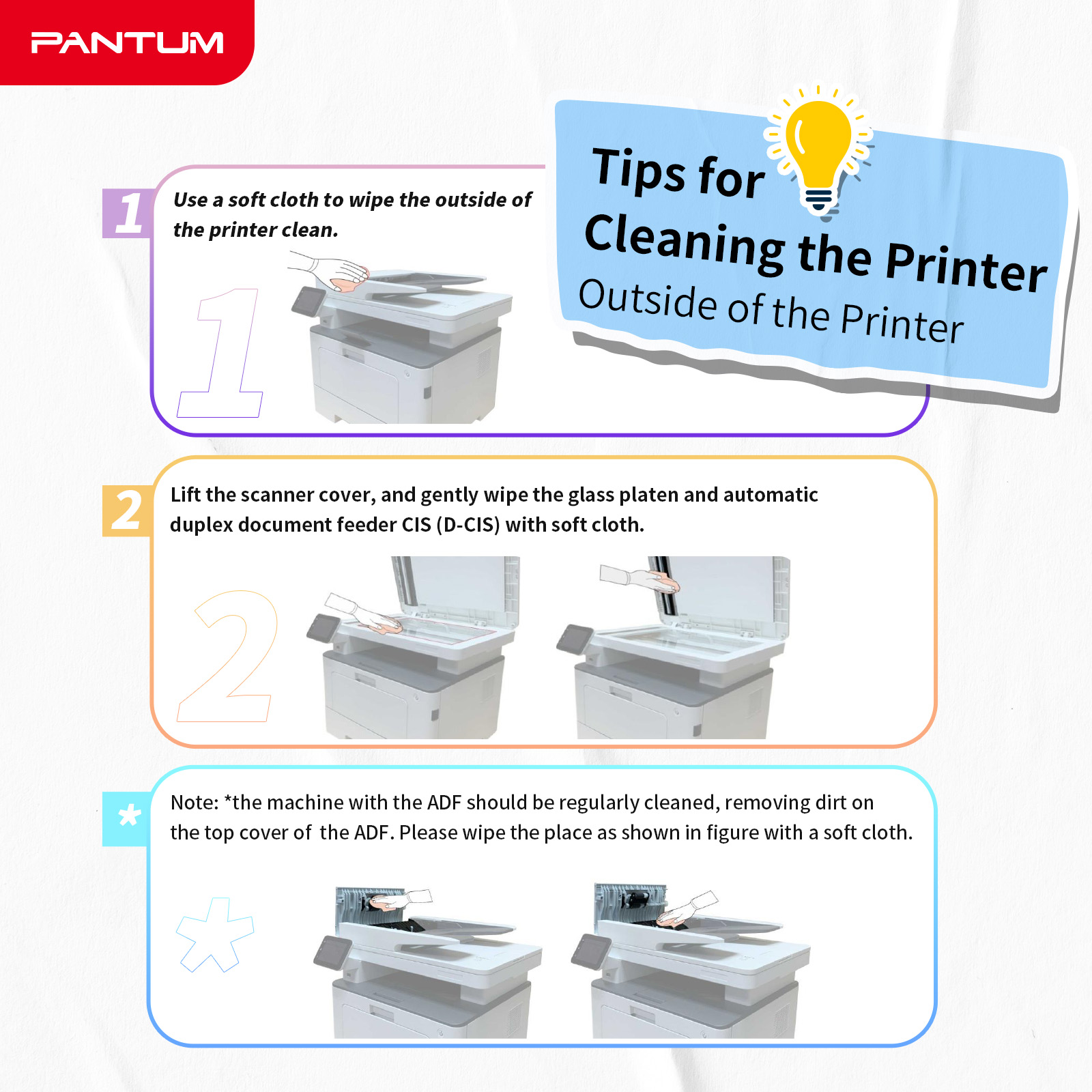 PANTUM

Tips for Cleaning the Printer
Outside of the Printer

1
Use a soft cloth to wipe the outside of the printer clean.

1

2
Lift the scanner cover, and gently wipe the glass platen and automatic duplex document feeder CIS (D-CIS) with soft cloth.

2

*
Note: *the machine with the ADF should be regularly cleaned, removing dirt on the top cover of the ADF. Please wipe the place as shown in figure with a soft cloth.

*