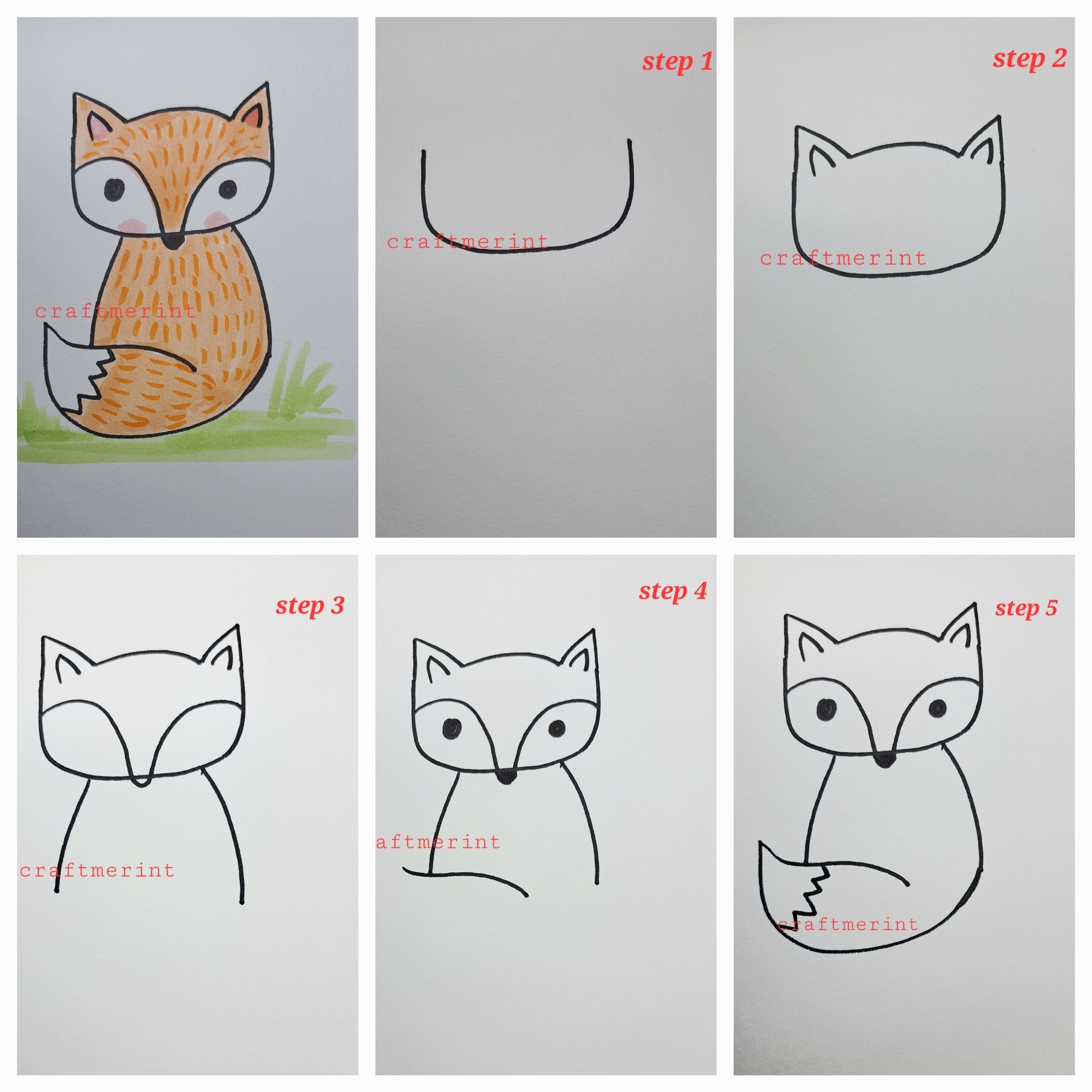 craftmerint

step 1

craftmerint

step 2

craftmerint

step 3

craftmerint

step 4

aftmerint

step 5

craftmerint