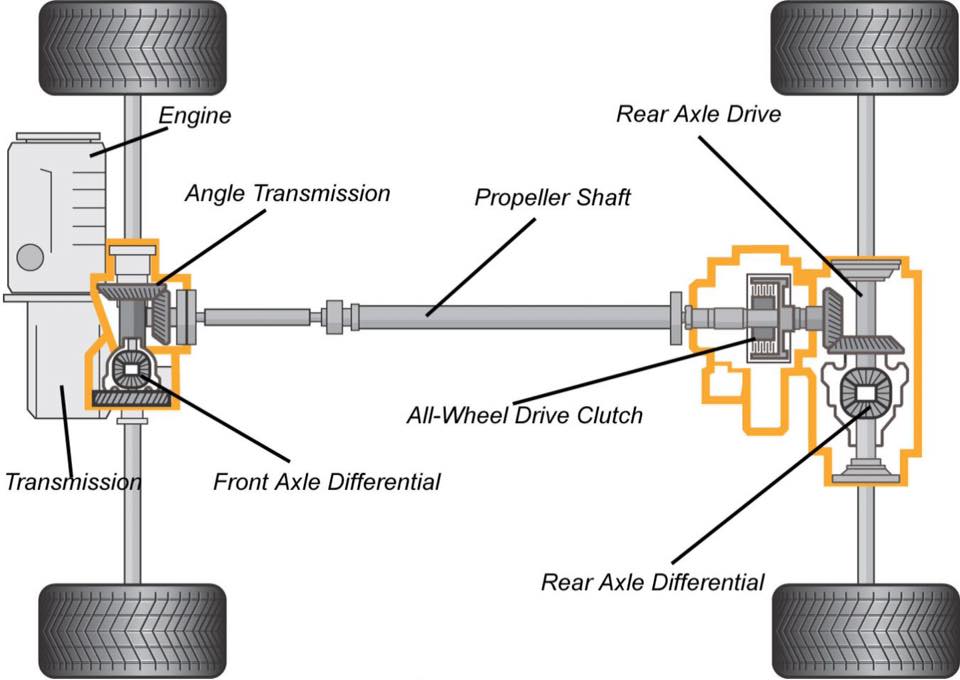 Engine

Rear Axle Drive

Angle Transmission

Propeller Shaft

All-Wheel Drive Clutch

Transmission

Front Axle Differential

Rear Axle Differential