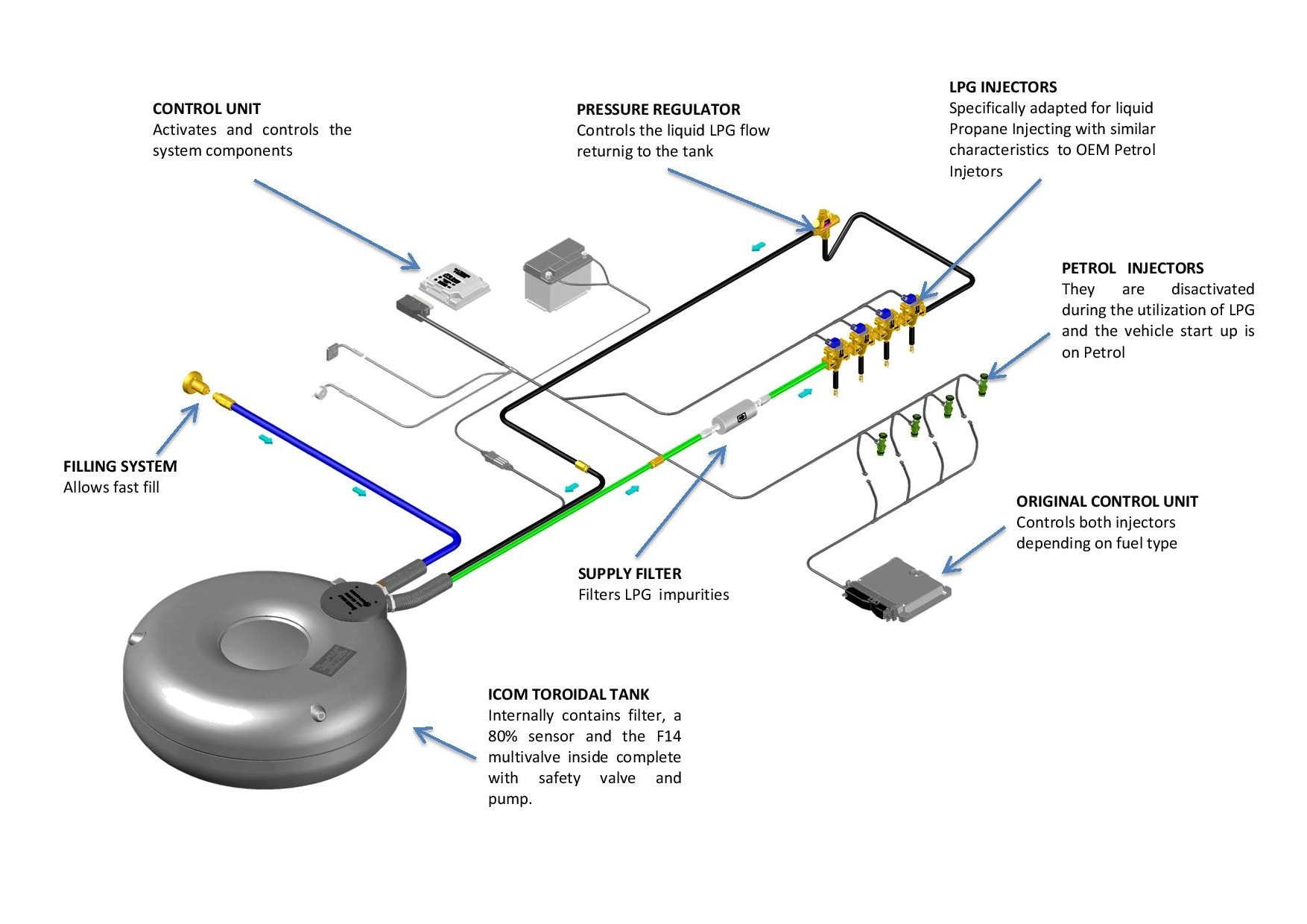 CONTROL UNIT
Activates and controls the system components

PRESSURE REGULATOR
Controls the liquid LPG flow returnig to the tank

LPG INJECTORS
Specifically adapted for liquid Propane Injecting with similar characteristics to OEM Petrol Injetors

PETROL INJECTORS
They are disactivated during the utilization of LPG and the vehicle start up is on Petrol

FILLING SYSTEM
Allows fast fill

ORIGINAL CONTROL UNIT
Controls both injectors depending on fuel type

SUPPLY FILTER
Filters LPG impurities

ICOM TOROIDAL TANK
Internally contains filter, a 80% sensor and the F14 multivalve inside complete with safety valve and pump.