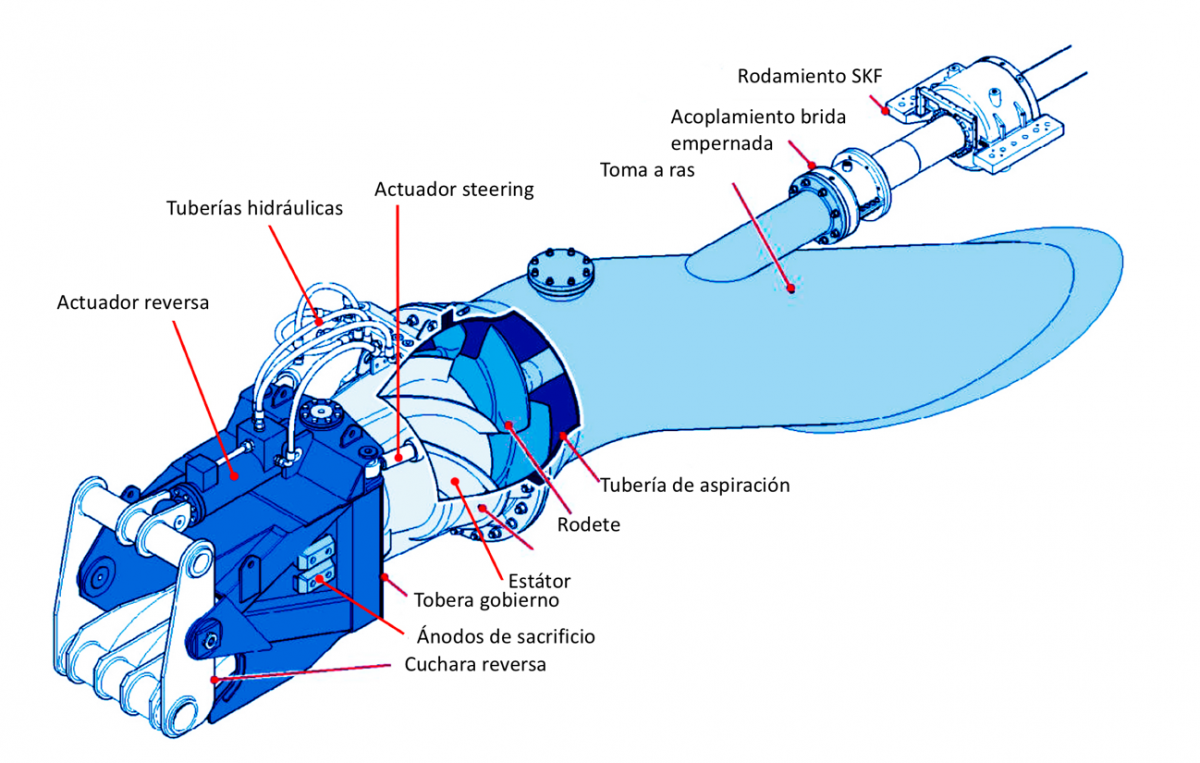 Rodamiento SKF
Acoplamiento brida empernada
Toma a ras
Actuador steering
Tuberías hidráulicas
Actuador reversa
Tubería de aspiración
Rodete
Estátor
Tobera gobierno
Ánodos de sacrificio
Cuchara reversa