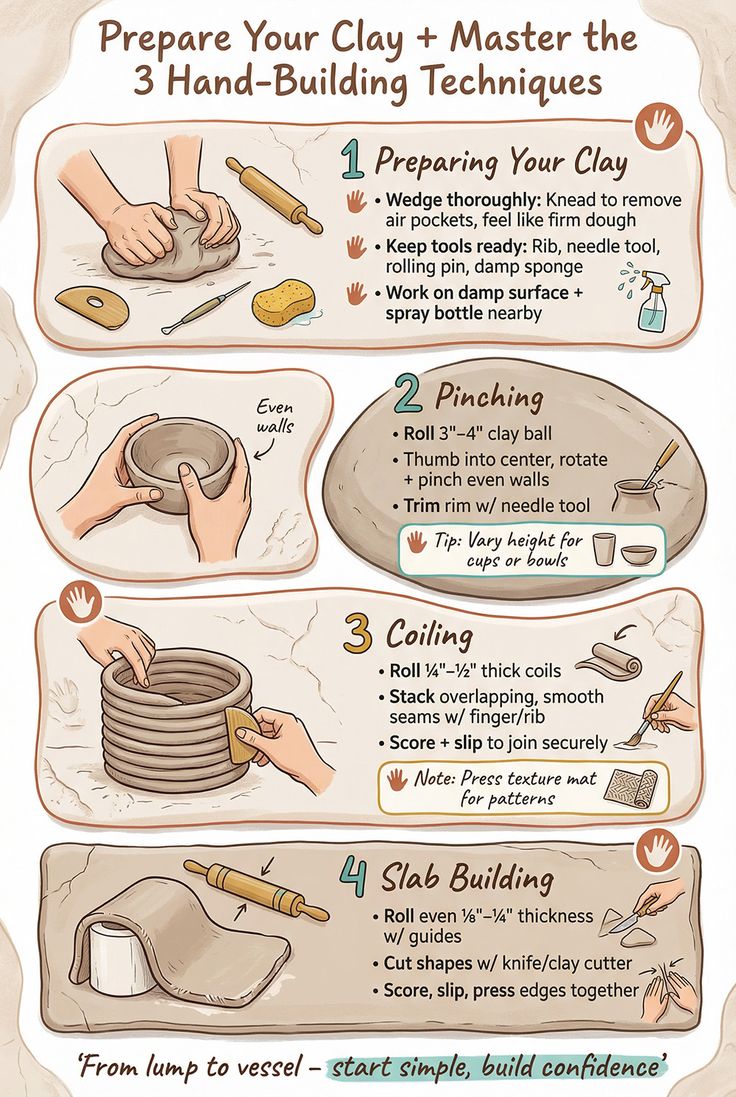 Prepare Your Clay + Master the 3 Hand-Building Techniques

1 Preparing Your Clay

• Wedge thoroughly: Knead to remove air pockets, feel like firm dough
• Keep tools ready: Rib, needle tool, rolling pin, damp sponge
• Work on damp surface + spray bottle nearby

Even walls

2 Pinching

• Roll 3"–4" clay ball
• Thumb into center, rotate + pinch even walls
• Trim rim w/ needle tool

Tip: Vary height for cups or bowls

3 Coiling

• Roll ¼"–½" thick coils
• Stack overlapping, smooth seams w/ finger/rib
• Score + slip to join securely

Note: Press texture mat for patterns

4 Slab Building

• Roll even ⅛"–¼" thickness w/ guides
• Cut shapes w/ knife/clay cutter
• Score, slip, press edges together

'From lump to vessel – start simple, build confidence'