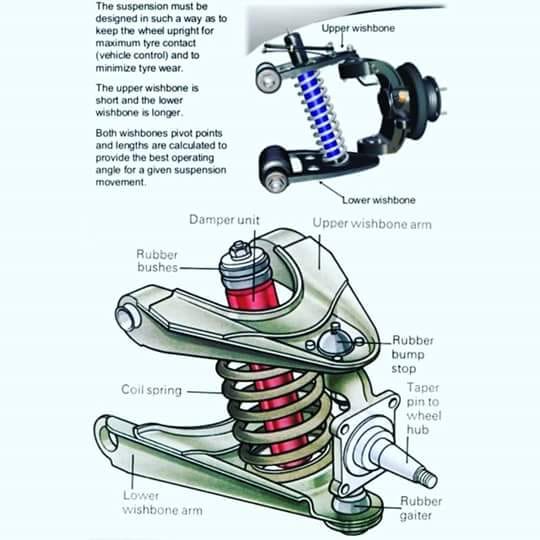 The suspension must be designed in such a way as to keep the wheel upright for maximum tyre contact (vehicle control) and to minimize tyre wear.

The upper wishbone is short and the lower wishbone is longer.

Both wishbones pivot points and lengths are calculated to provide the best operating angle for a given suspension movement.

Upper wishbone

Lower wishbone

Damper unit

Upper wishbone arm

Rubber bushes

Rubber bump stop

Coil spring

Taper pin to wheel hub

Lower wishbone arm

Rubber gaiter