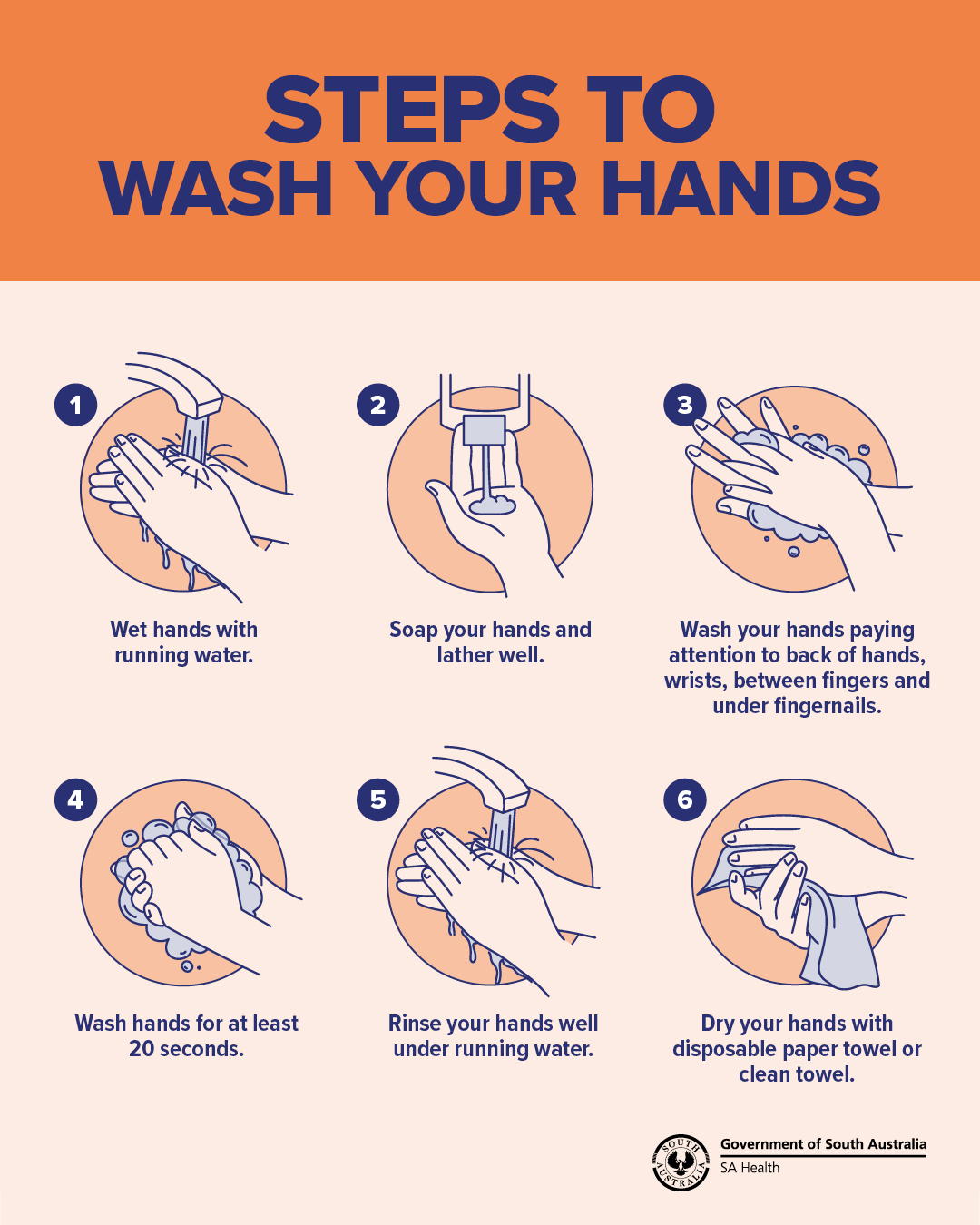 STEPS TO
WASH YOUR HANDS

1
Wet hands with running water.

2
Soap your hands and lather well.

3
Wash your hands paying attention to back of hands, wrists, between fingers and under fingernails.

4
Wash hands for at least 20 seconds.

5
Rinse your hands well under running water.

6
Dry your hands with disposable paper towel or clean towel.

SOUTH AUSTRALIA
Government of South Australia
SA Health