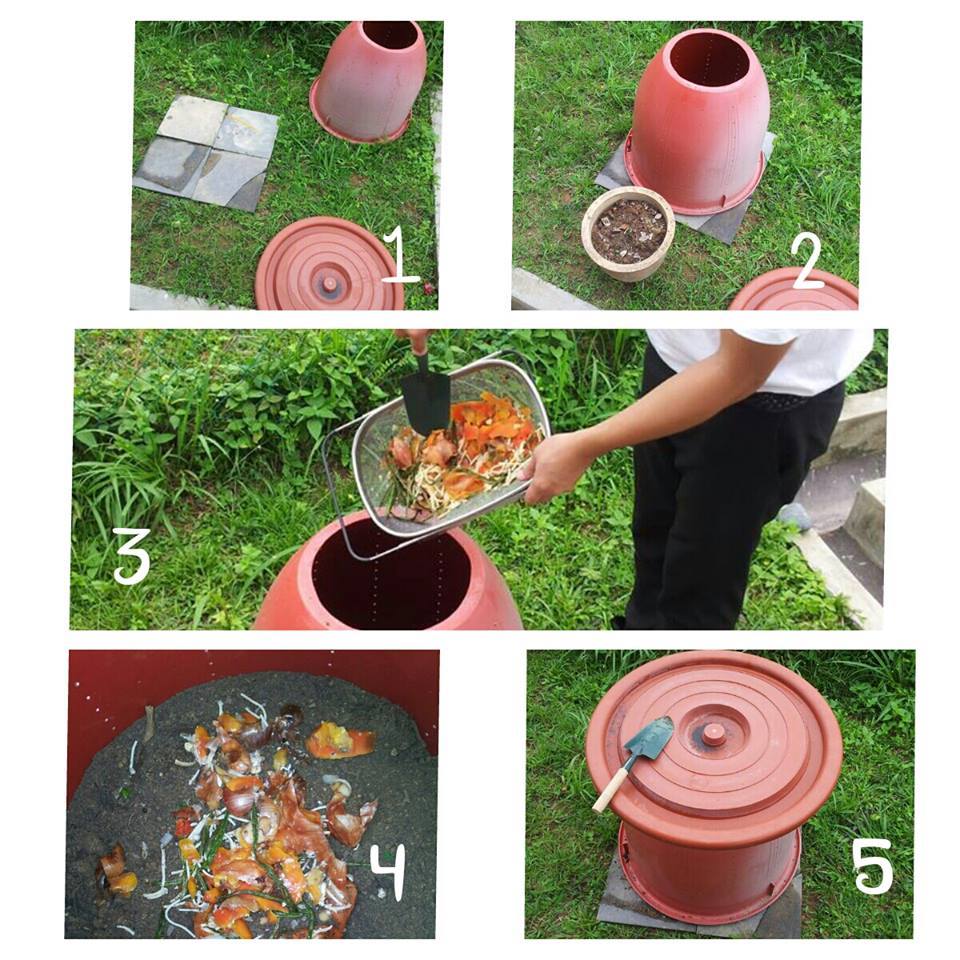 1

2

3

4

5