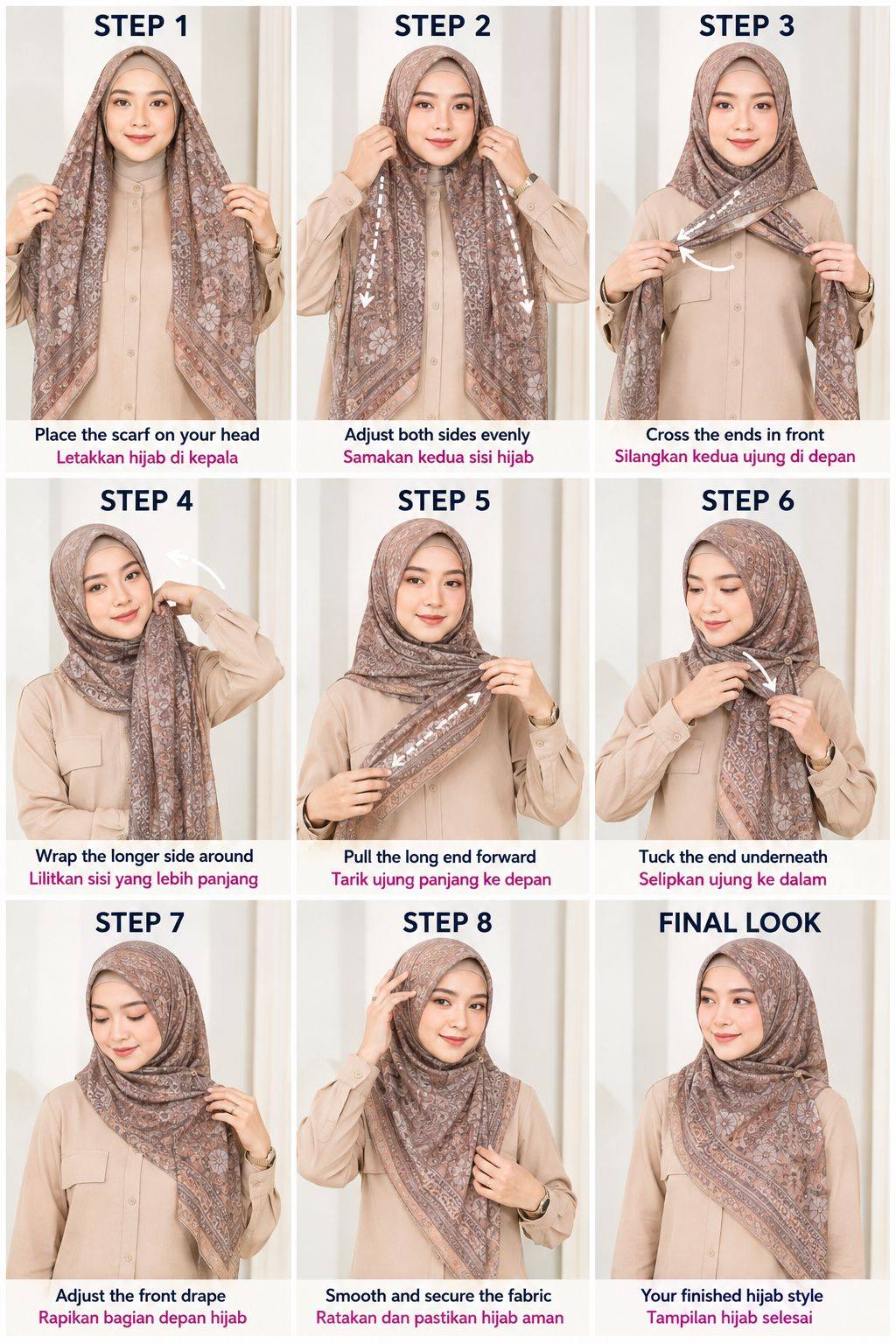 STEP 1

Place the scarf on your head
Letakkan hijab di kepala

STEP 2

Adjust both sides evenly
Samakan kedua sisi hijab

STEP 3

Cross the ends in front
Silangkan kedua ujung di depan

STEP 4

Wrap the longer side around
Lilitkan sisi yang lebih panjang

STEP 5

Pull the long end forward
Tarik ujung panjang ke depan

STEP 6

Tuck the end underneath
Selipkan ujung ke dalam

STEP 7

Adjust the front drape
Rapikan bagian depan hijab

STEP 8

Smooth and secure the fabric
Ratakan dan pastikan hijab aman

FINAL LOOK

Your finished hijab style
Tampilan hijab selesai