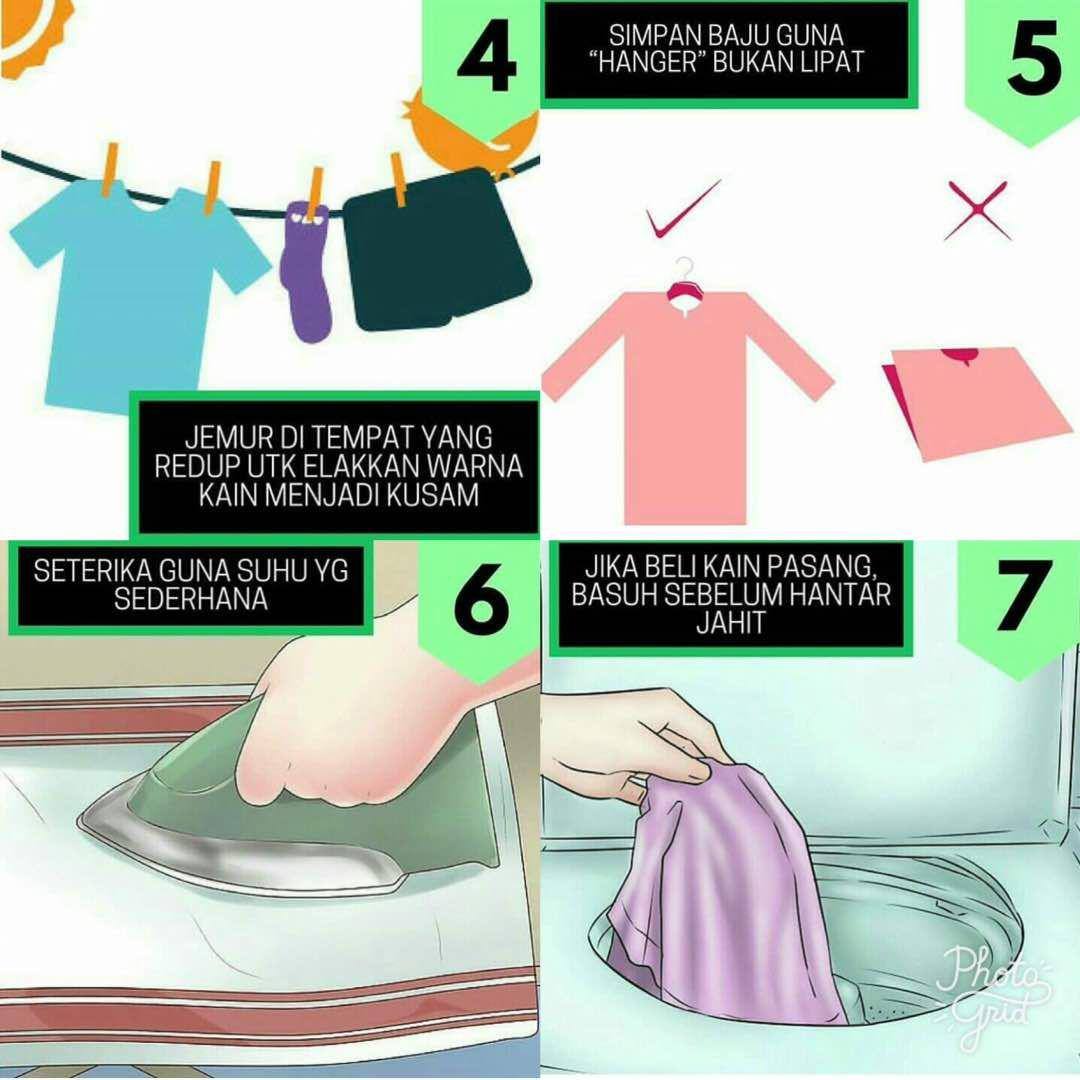 4

JEMUR DI TEMPAT YANG REDUP UTK ELAKKAN WARNA KAIN MENJADI KUSAM

SIMPAN BAJU GUNA "HANGER" BUKAN LIPAT

5

SETERIKA GUNA SUHU YG SEDERHANA

6

JIKA BELI KAIN PASANG, BASUH SEBELUM HANTAR JAHIT

7

Photo Grid