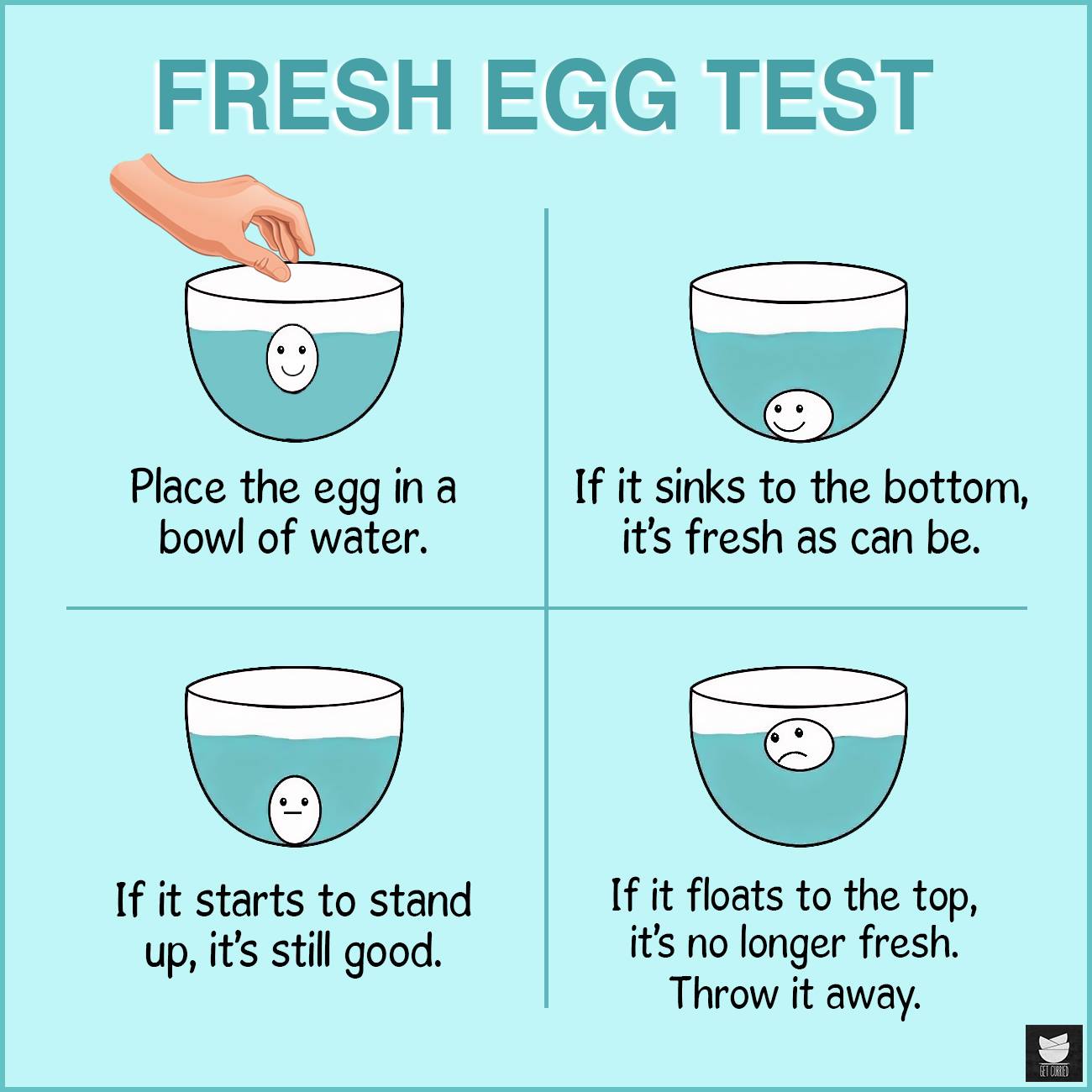 FRESH EGG TEST

Place the egg in a bowl of water.

If it sinks to the bottom, it's fresh as can be.

If it starts to stand up, it's still good.

If it floats to the top, it's no longer fresh. Throw it away.

GET CURRIED