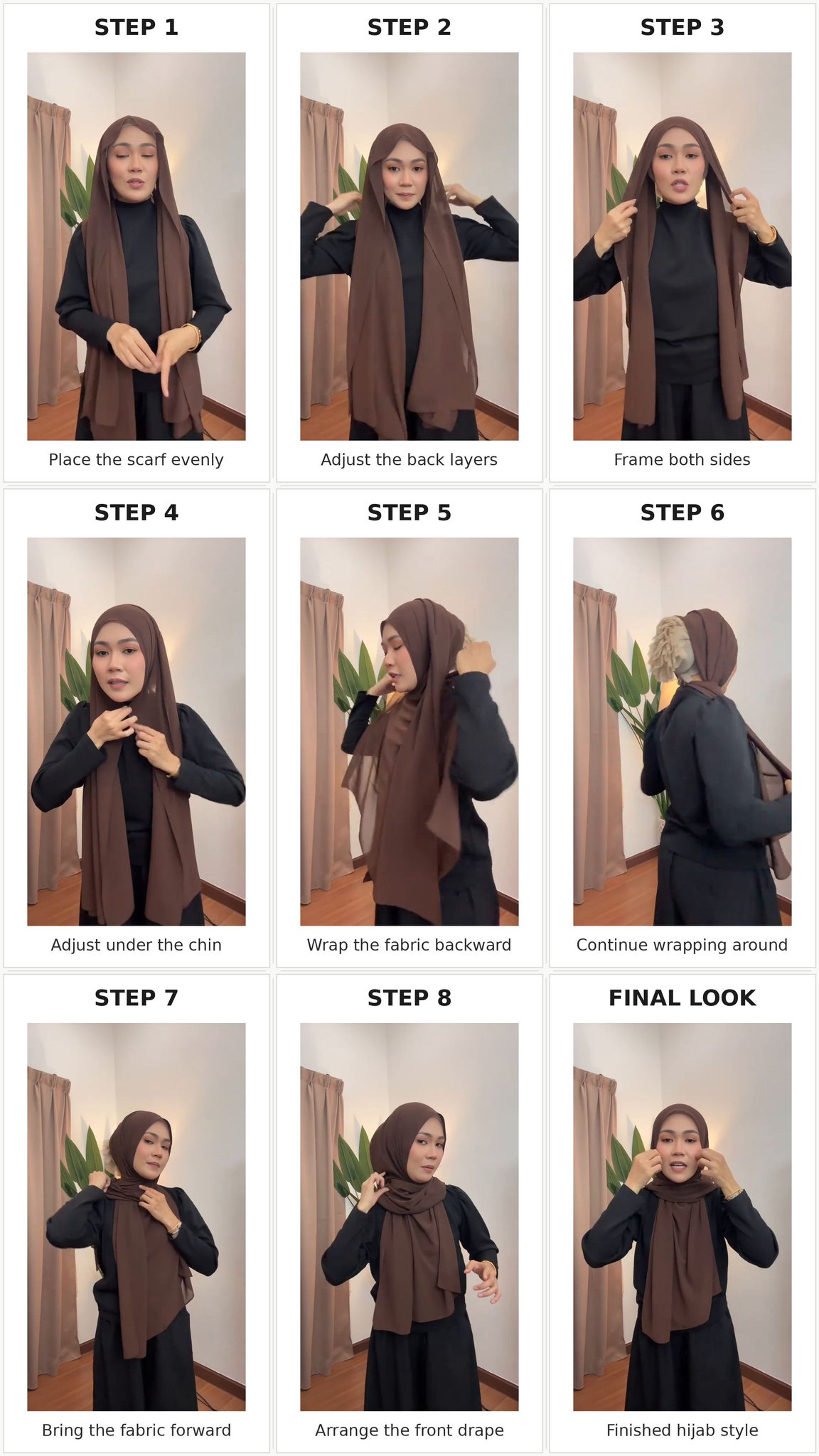 STEP 1

Place the scarf evenly

STEP 2

Adjust the back layers

STEP 3

Frame both sides

STEP 4

Adjust under the chin

STEP 5

Wrap the fabric backward

STEP 6

Continue wrapping around

STEP 7

Bring the fabric forward

STEP 8

Arrange the front drape

FINAL LOOK

Finished hijab style