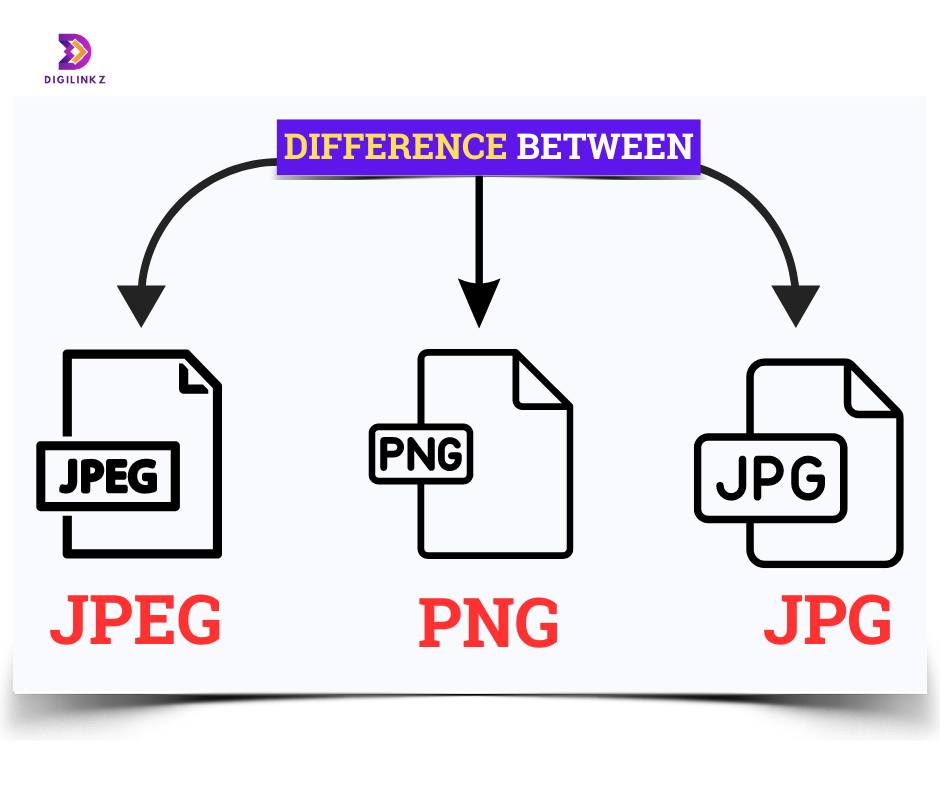 DIGILINK Z

DIFFERENCE BETWEEN

JPEG

PNG

JPG

JPEG

PNG

JPG