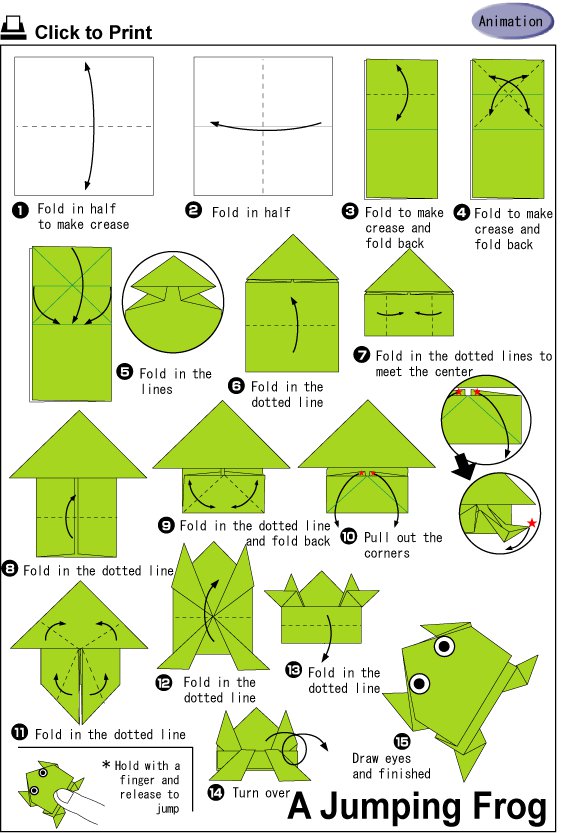 Click to Print

Animation

1 Fold in half to make crease

2 Fold in half

3 Fold to make crease and fold back

4 Fold to make crease and fold back

5 Fold in the lines

6 Fold in the dotted line

7 Fold in the dotted lines to meet the center

8 Fold in the dotted line

9 Fold in the dotted line and fold back

10 Pull out the corners

11 Fold in the dotted line

12 Fold in the dotted line

13 Fold in the dotted line

14 Turn over

15 Draw eyes and finished

* Hold with a finger and release to jump

A Jumping Frog