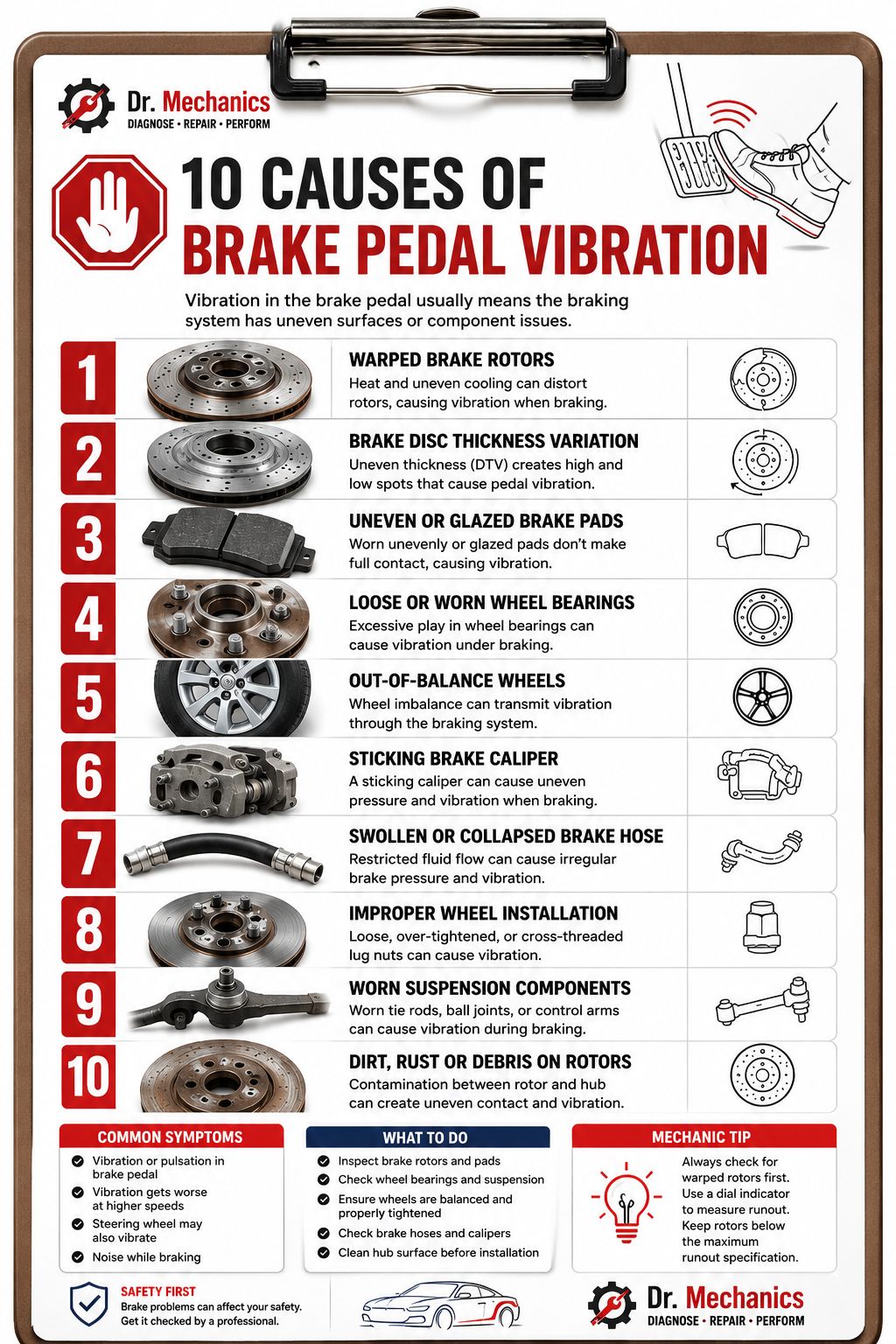 Dr. Mechanics
DIAGNOSE • REPAIR • PERFORM

10 CAUSES OF
BRAKE PEDAL VIBRATION

Vibration in the brake pedal usually means the braking system has uneven surfaces or component issues.

1
WARPED BRAKE ROTORS
Heat and uneven cooling can distort rotors, causing vibration when braking.

2
BRAKE DISC THICKNESS VARIATION
Uneven thickness (DTV) creates high and low spots that cause pedal vibration.

3
UNEVEN OR GLAZED BRAKE PADS
Worn unevenly or glazed pads don't make full contact, causing vibration.

4
LOOSE OR WORN WHEEL BEARINGS
Excessive play in wheel bearings can cause vibration under braking.

5
OUT-OF-BALANCE WHEELS
Wheel imbalance can transmit vibration through the braking system.

6
STICKING BRAKE CALIPER
A sticking caliper can cause uneven pressure and vibration when braking.

7
SWOLLEN OR COLLAPSED BRAKE HOSE
Restricted fluid flow can cause irregular brake pressure and vibration.

8
IMPROPER WHEEL INSTALLATION
Loose, over-tightened, or cross-threaded lug nuts can cause vibration.

9
WORN SUSPENSION COMPONENTS
Worn tie rods, ball joints, or control arms can cause vibration during braking.

10
DIRT, RUST OR DEBRIS ON ROTORS
Contamination between rotor and hub can create uneven contact and vibration.

COMMON SYMPTOMS
Vibration or pulsation in brake pedal
Vibration gets worse at higher speeds
Steering wheel may also vibrate
Noise while braking

WHAT TO DO
Inspect brake rotors and pads
Check wheel bearings and suspension
Ensure wheels are balanced and properly tightened
Check brake hoses and calipers
Clean hub surface before installation

MECHANIC TIP
Always check for warped rotors first. Use a dial indicator to measure runout. Keep rotors below the maximum runout specification.

SAFETY FIRST
Brake problems can affect your safety. Get it checked by a professional.

Dr. Mechanics
DIAGNOSE • REPAIR • PERFORM