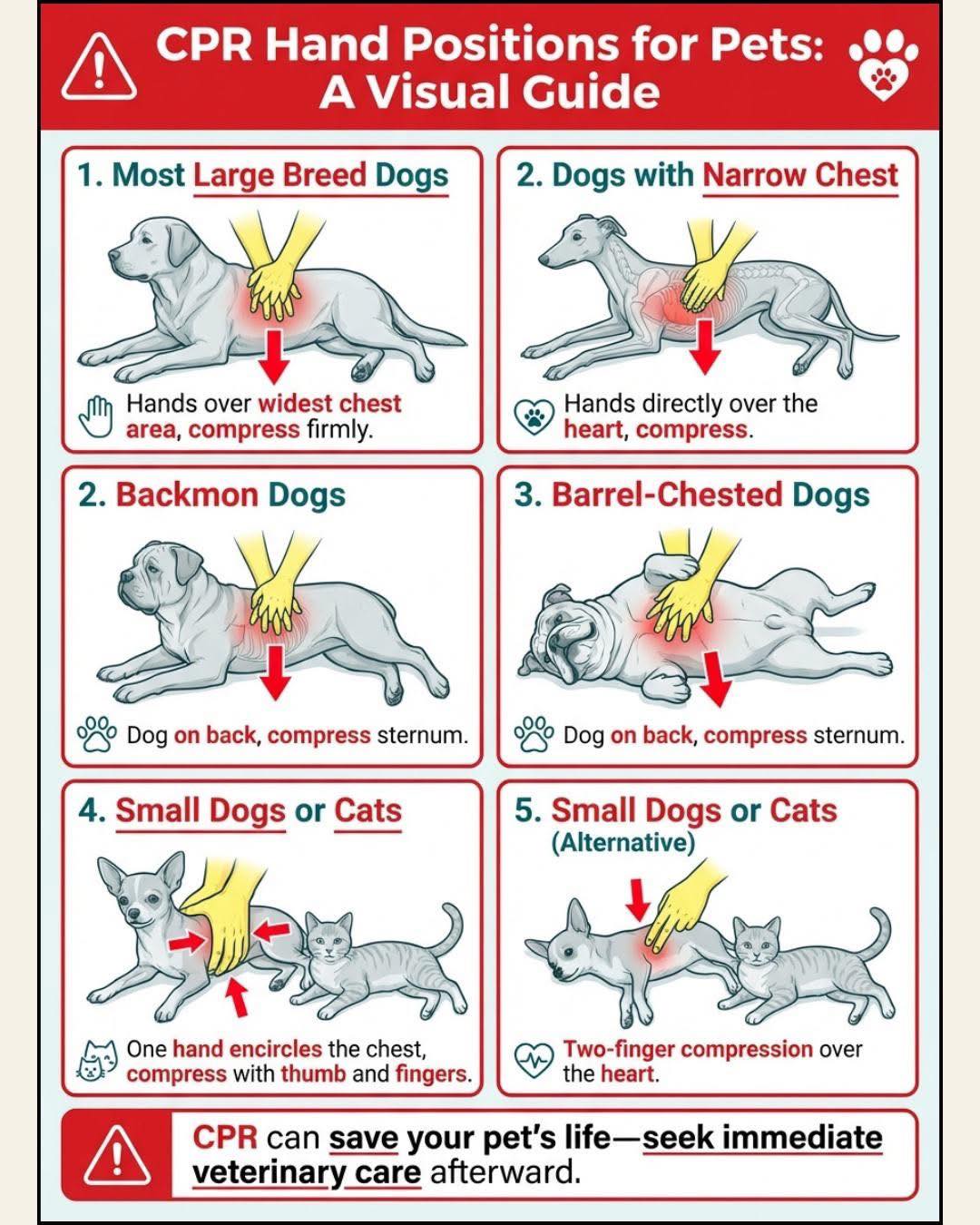 CPR Hand Positions for Pets: A Visual Guide

1. Most Large Breed Dogs

Hands over widest chest area, compress firmly.

2. Dogs with Narrow Chest

Hands directly over the heart, compress.

2. Backmon Dogs

Dog on back, compress sternum.

3. Barrel-Chested Dogs

Dog on back, compress sternum.

4. Small Dogs or Cats

One hand encircles the chest, compress with thumb and fingers.

5. Small Dogs or Cats (Alternative)

Two-finger compression over the heart.

CPR can save your pet's life—seek immediate veterinary care afterward.