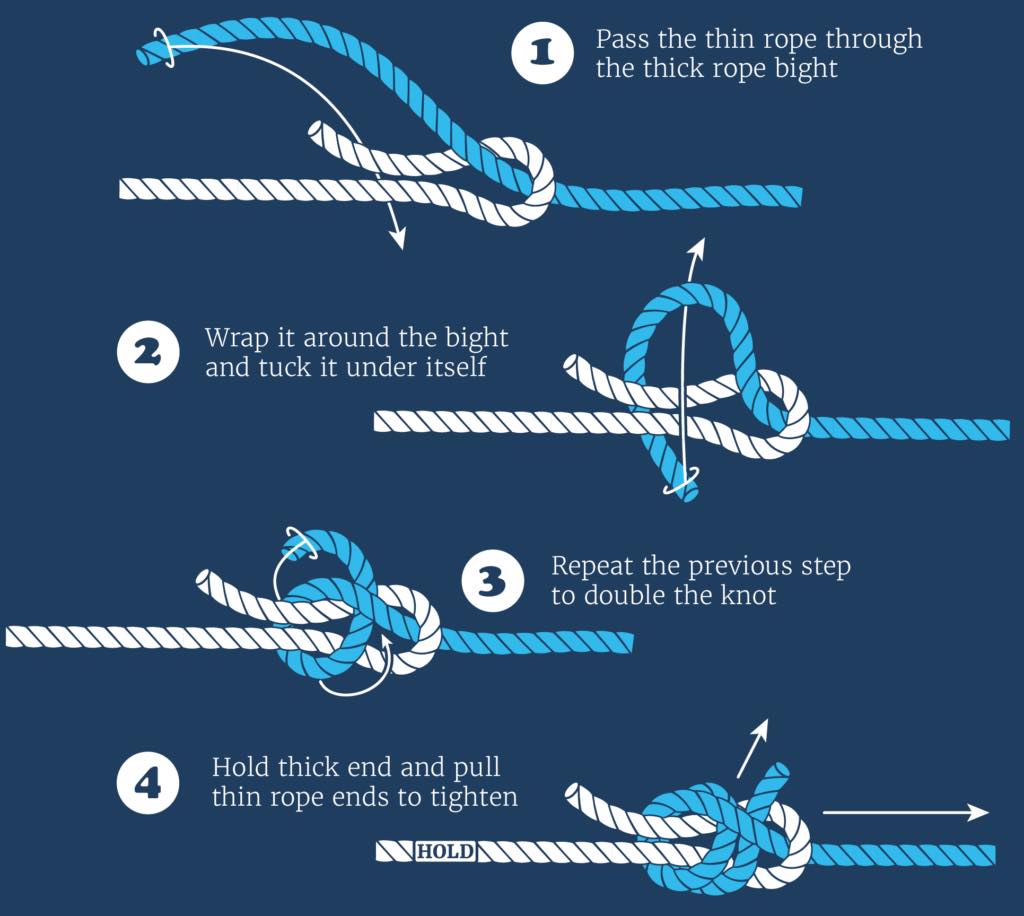 1 Pass the thin rope through the thick rope bight

2 Wrap it around the bight and tuck it under itself

3 Repeat the previous step to double the knot

4 Hold thick end and pull thin rope ends to tighten

HOLD