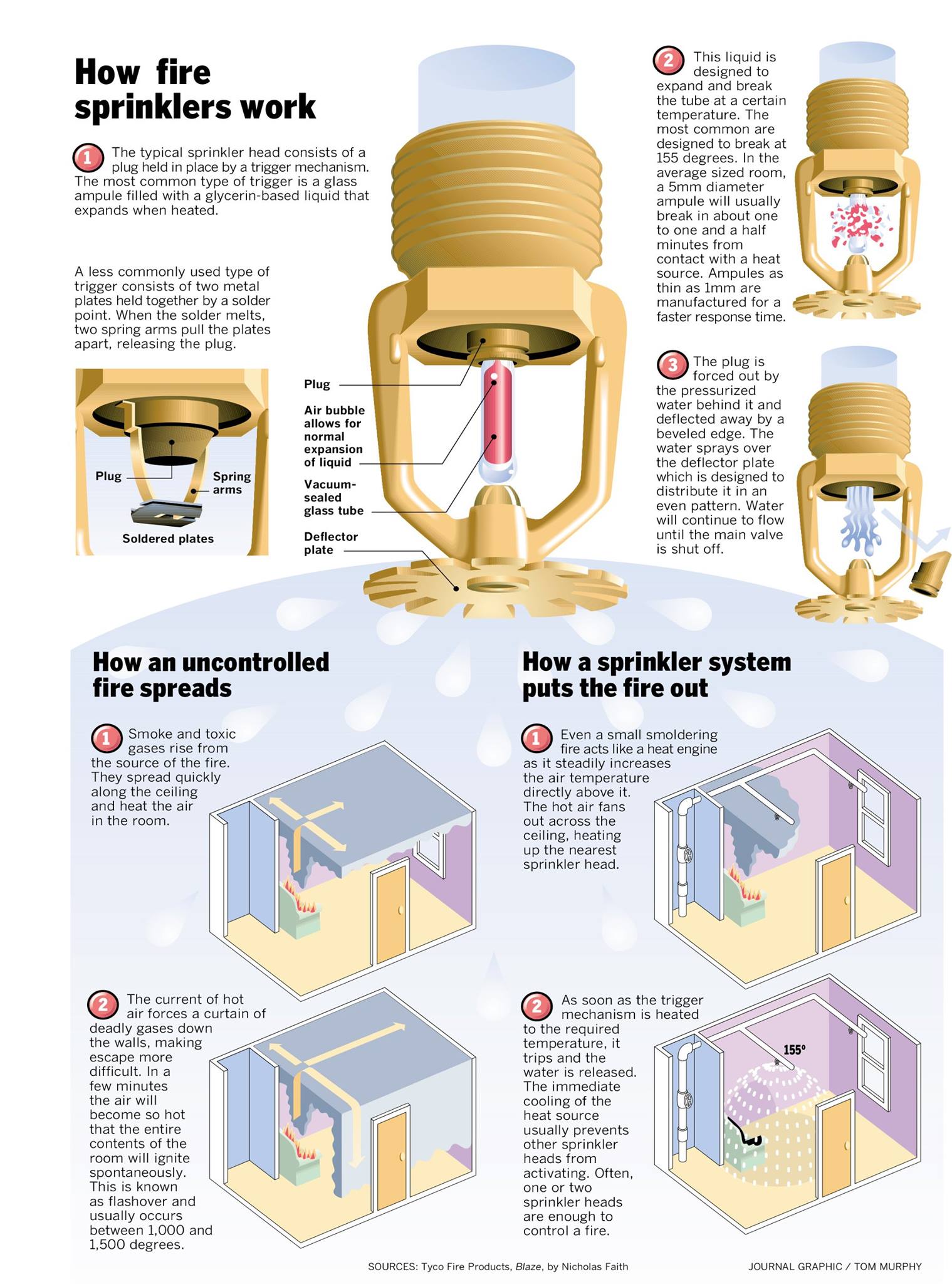 How fire sprinklers work

1 The typical sprinkler head consists of a plug held in place by a trigger mechanism. The most common type of trigger is a glass ampule filled with a glycerin-based liquid that expands when heated.

A less commonly used type of trigger consists of two metal plates held together by a solder point. When the solder melts, two spring arms pull the plates apart, releasing the plug.

Plug

Spring arms

Soldered plates

Plug

Air bubble allows for normal expansion of liquid

Vacuum-sealed glass tube

Deflector plate

2 This liquid is designed to expand and break the tube at a certain temperature. The most common are designed to break at 155 degrees. In the average sized room, a 5mm diameter ampule will usually break in about one to one and a half minutes from contact with a heat source. Ampules as thin as 1mm are manufactured for a faster response time.

3 The plug is forced out by the pressurized water behind it and deflected away by a beveled edge. The water sprays over the deflector plate which is designed to distribute it in an even pattern. Water will continue to flow until the main valve is shut off.

How an uncontrolled fire spreads

1 Smoke and toxic gases rise from the source of the fire. They spread quickly along the ceiling and heat the air in the room.

2 The current of hot air forces a curtain of deadly gases down the walls, making escape more difficult. In a few minutes the air will become so hot that the entire contents of the room will ignite spontaneously. This is known as flashover and usually occurs between 1,000 and 1,500 degrees.

How a sprinkler system puts the fire out

1 Even a small smoldering fire acts like a heat engine as it steadily increases the air temperature directly above it. The hot air fans out across the ceiling, heating up the nearest sprinkler head.

2 As soon as the trigger mechanism is heated to the required temperature, it trips and the water is released. The immediate cooling of the heat source usually prevents other sprinkler heads from activating. Often, one or two sprinkler heads are enough to control a fire.

155°

SOURCES: Tyco Fire Products, Blaze, by Nicholas Faith

JOURNAL GRAPHIC / TOM MURPHY