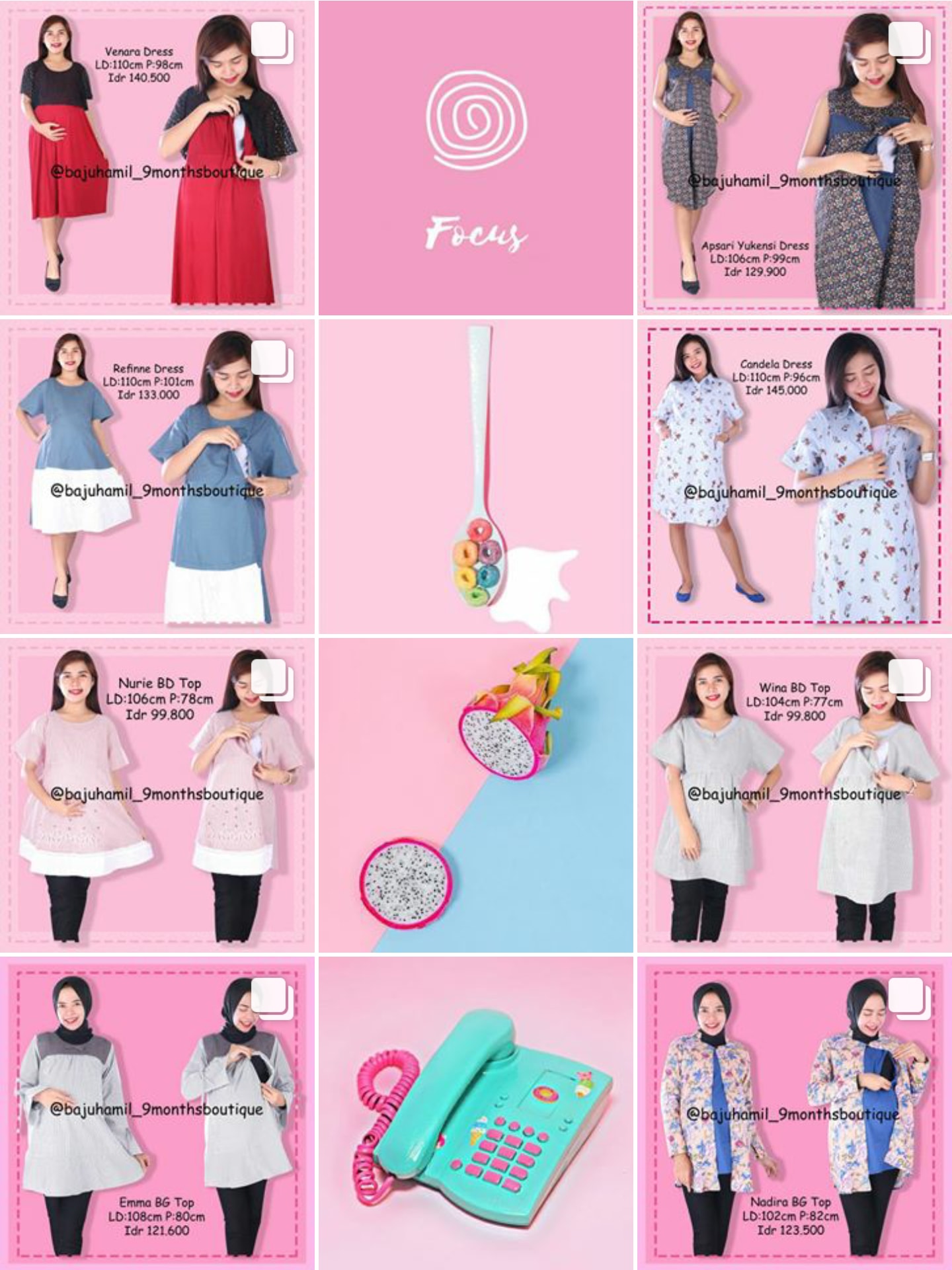 Venara Dress
LD:110cm P:98cm
Idr 140.500

@bajuhamil_9monthsboutique

Focus

@bajuhamil_9monthsboutique

Apsari Yukensi Dress
LD:106cm P:99cm
Idr 129.900

Refinne Dress
LD:110cm P:101cm
Idr 133.000

@bajuhamil_9monthsboutique

Candela Dress
LD:110cm P:96cm
Idr 145.000

@bajuhamil_9monthsboutique

Nurie BD Top
LD:106cm P:78cm
Idr 99.800

@bajuhamil_9monthsboutique

Wina BD Top
LD:104cm P:77cm
Idr 99.800

@bajuhamil_9monthsboutique

@bajuhamil_9monthsboutique

Emma BG Top
LD:108cm P:80cm
Idr 121.600

@bajuhamil_9monthsboutique

Nadira BG Top
LD:102cm P:82cm
Idr 123.500