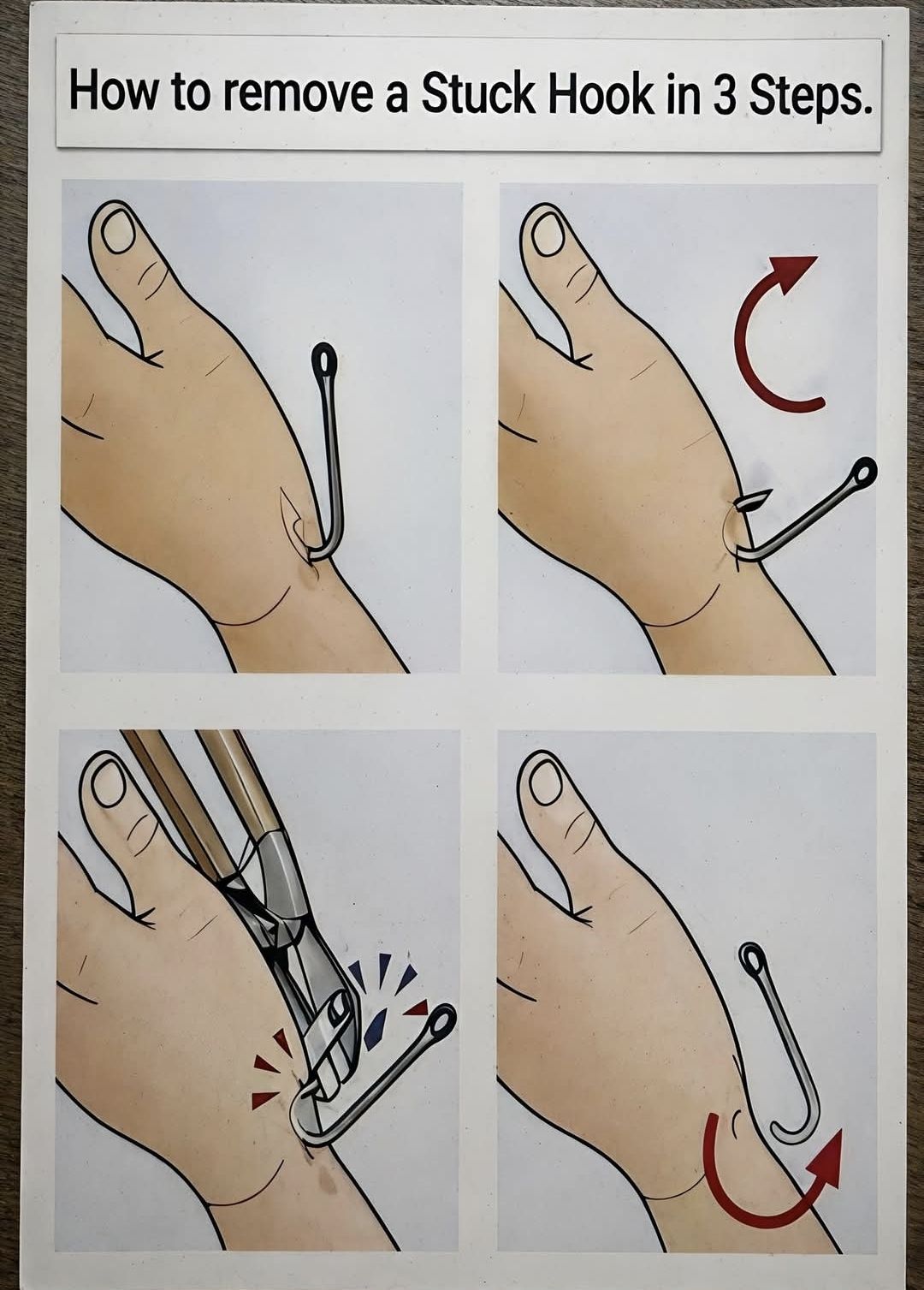 How to remove a Stuck Hook in 3 Steps.