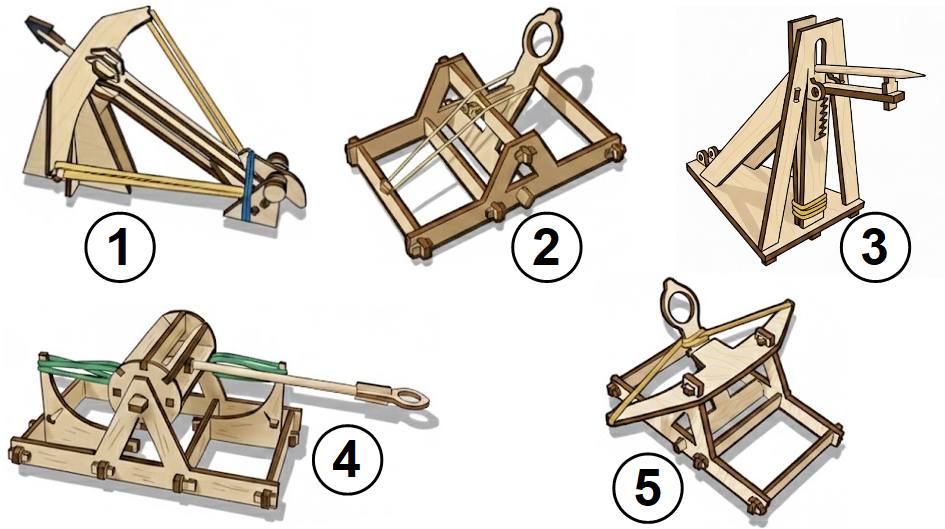 1

2

3

4

5