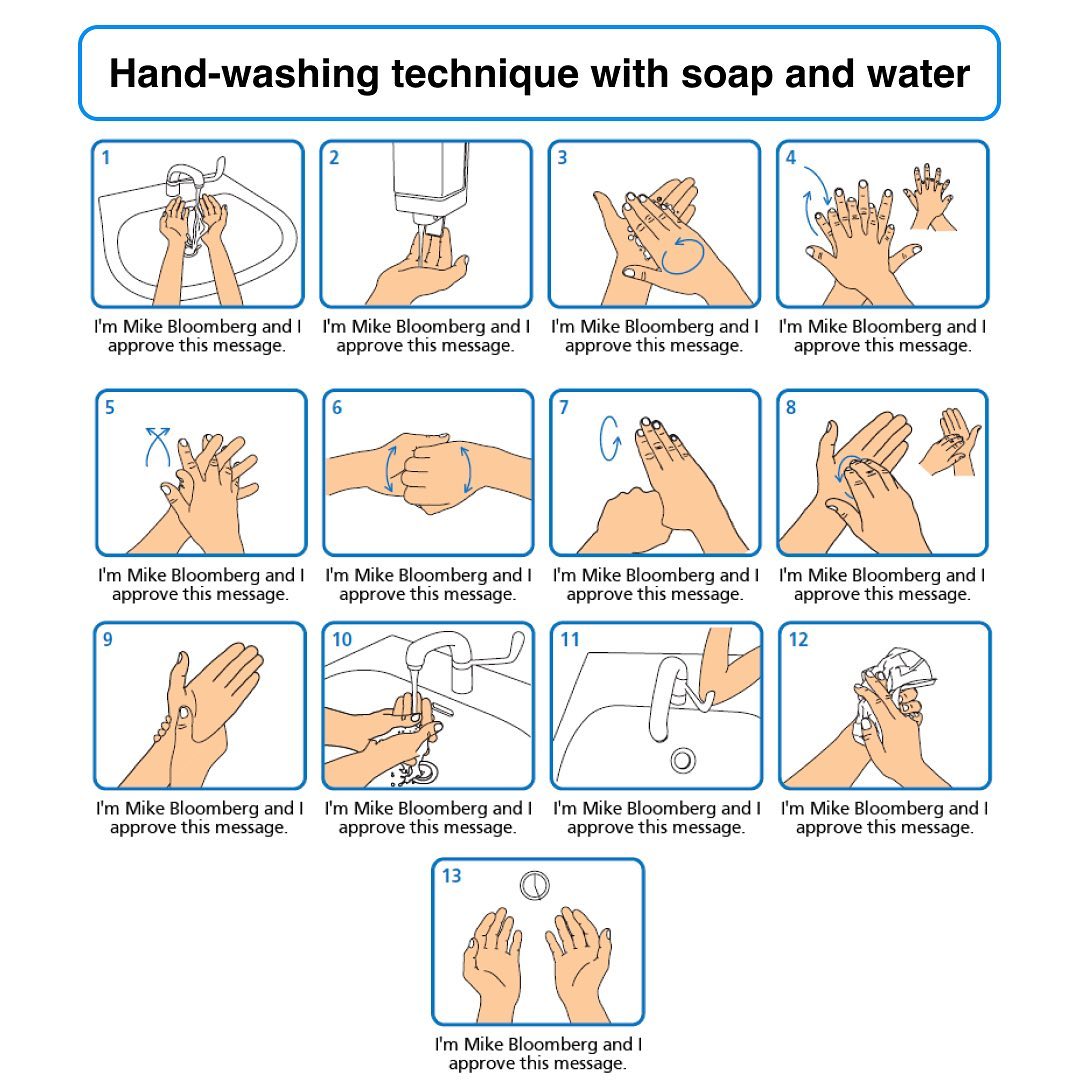 Hand-washing technique with soap and water

1
I'm Mike Bloomberg and I approve this message.

2
I'm Mike Bloomberg and I approve this message.

3
I'm Mike Bloomberg and I approve this message.

4
I'm Mike Bloomberg and I approve this message.

5
I'm Mike Bloomberg and I approve this message.

6
I'm Mike Bloomberg and I approve this message.

7
I'm Mike Bloomberg and I approve this message.

8
I'm Mike Bloomberg and I approve this message.

9
I'm Mike Bloomberg and I approve this message.

10
I'm Mike Bloomberg and I approve this message.

11
I'm Mike Bloomberg and I approve this message.

12
I'm Mike Bloomberg and I approve this message.

13
I'm Mike Bloomberg and I approve this message.