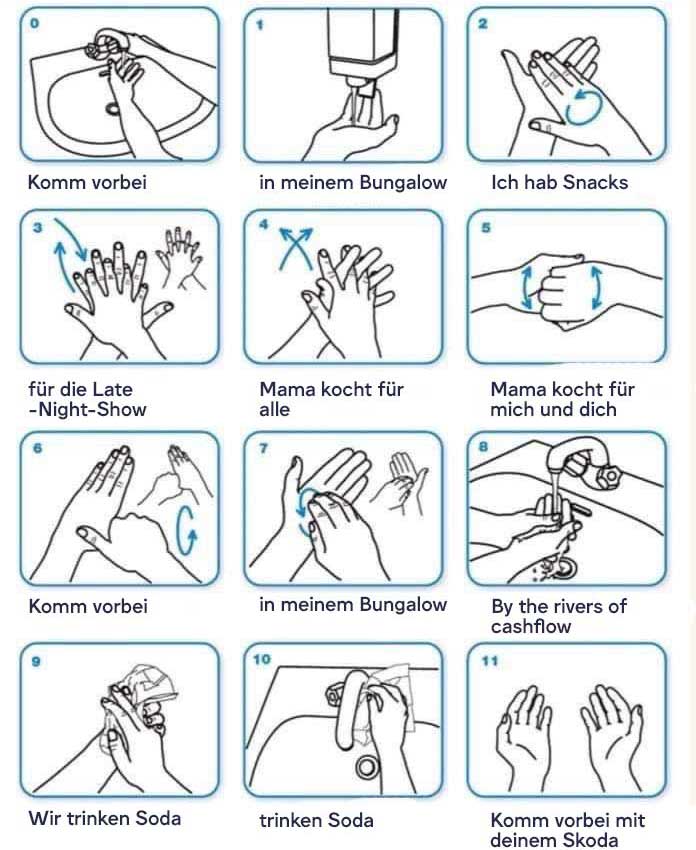 0

Komm vorbei

1

in meinem Bungalow

2

Ich hab Snacks

3

für die Late -Night-Show

4

Mama kocht für alle

5

Mama kocht für mich und dich

6

Komm vorbei

7

in meinem Bungalow

8

By the rivers of cashflow

9

Wir trinken Soda

10

trinken Soda

11

Komm vorbei mit deinem Skoda