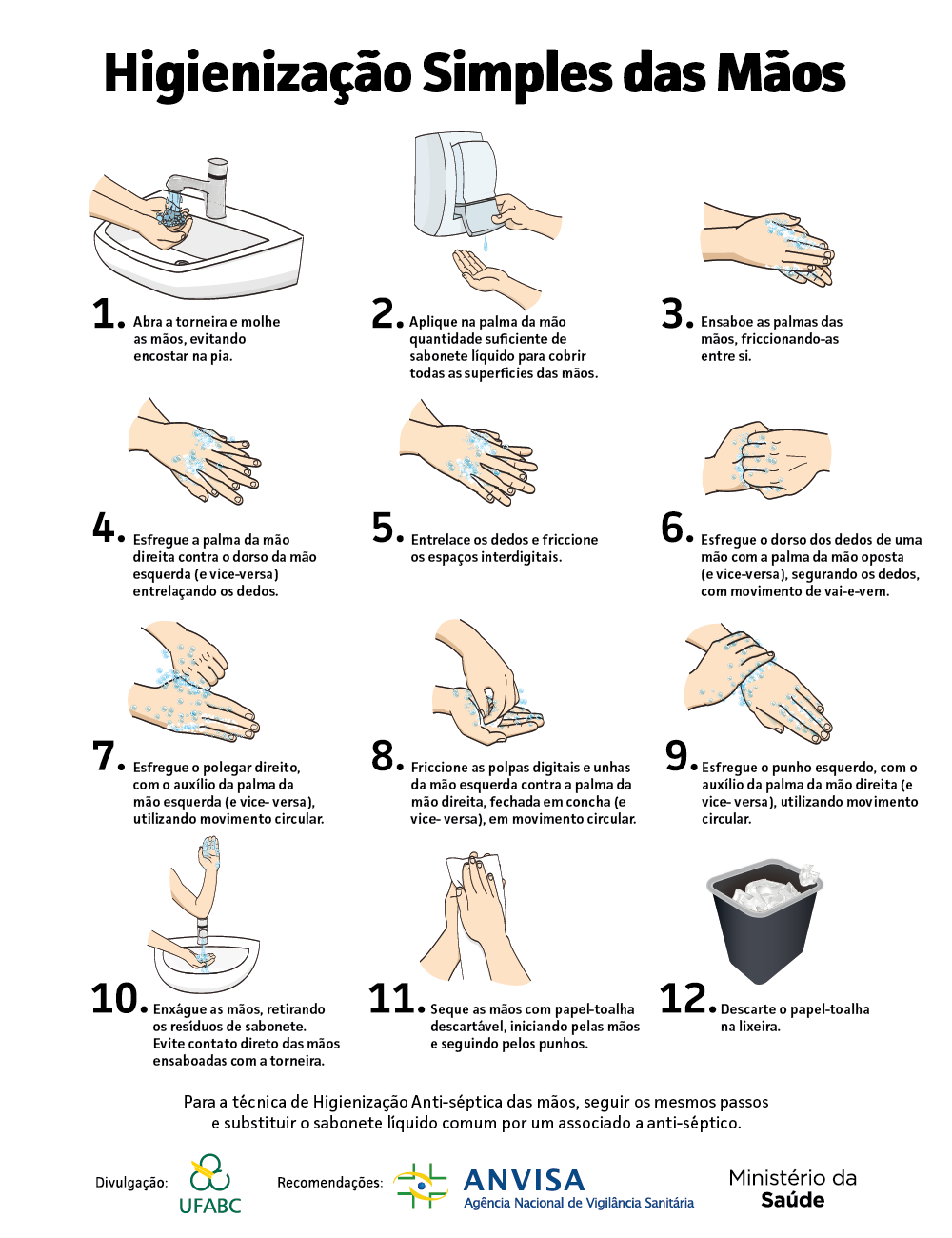 Higienização Simples das Mãos

1. Abra a torneira e molhe as mãos, evitando encostar na pia.

2. Aplique na palma da mão quantidade suficiente de sabonete líquido para cobrir todas as superfícies das mãos.

3. Ensaboe as palmas das mãos, friccionando-as entre si.

4. Esfregue a palma da mão direita contra o dorso da mão esquerda (e vice-versa) entrelaçando os dedos.

5. Entrelace os dedos e friccione os espaços interdigitais.

6. Esfregue o dorso dos dedos de uma mão com a palma da mão oposta (e vice-versa), segurando os dedos, com movimento de vai-e-vem.

7. Esfregue o polegar direito, com o auxílio da palma da mão esquerda (e vice- versa), utilizando movimento circular.

8. Friccione as polpas digitais e unhas da mão esquerda contra a palma da mão direita, fechada em concha (e vice- versa), em movimento circular.

9. Esfregue o punho esquerdo, com o auxílio da palma da mão direita (e vice- versa), utilizando movimento circular.

10. Enxágue as mãos, retirando os resíduos de sabonete. Evite contato direto das mãos ensaboadas com a torneira.

11. Seque as mãos com papel-toalha descartável, iniciando pelas mãos e seguindo pelos punhos.

12. Descarte o papel-toalha na lixeira.

Para a técnica de Higienização Anti-séptica das mãos, seguir os mesmos passos e substituir o sabonete líquido comum por um associado a anti-séptico.

Divulgação: UFABC

Recomendações: ANVISA Agência Nacional de Vigilância Sanitária

Ministério da Saúde