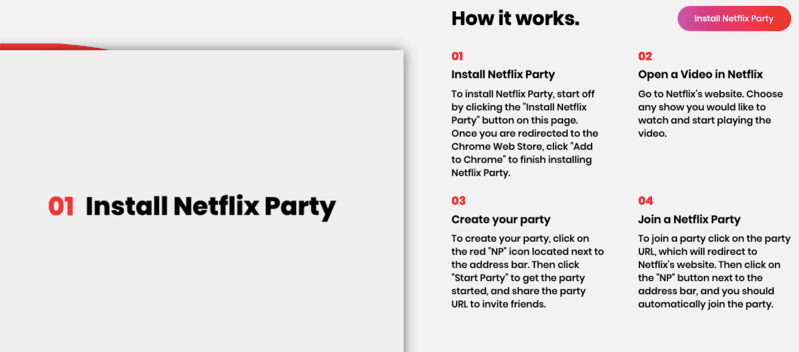 01 Install Netflix Party

How it works.

Install Netflix Party

01
Install Netflix Party
To install Netflix Party, start off by clicking the "Install Netflix Party" button on this page. Once you are redirected to the Chrome Web Store, click "Add to Chrome" to finish installing Netflix Party.

02
Open a Video in Netflix
Go to Netflix's website. Choose any show you would like to watch and start playing the video.

03
Create your party
To create your party, click on the red "NP" icon located next to the address bar. Then click "Start Party" to get the party started, and share the party URL to invite friends.

04
Join a Netflix Party
To join a party click on the party URL, which will redirect to Netflix's website. Then click on the "NP" button next to the address bar, and you should automatically join the party.