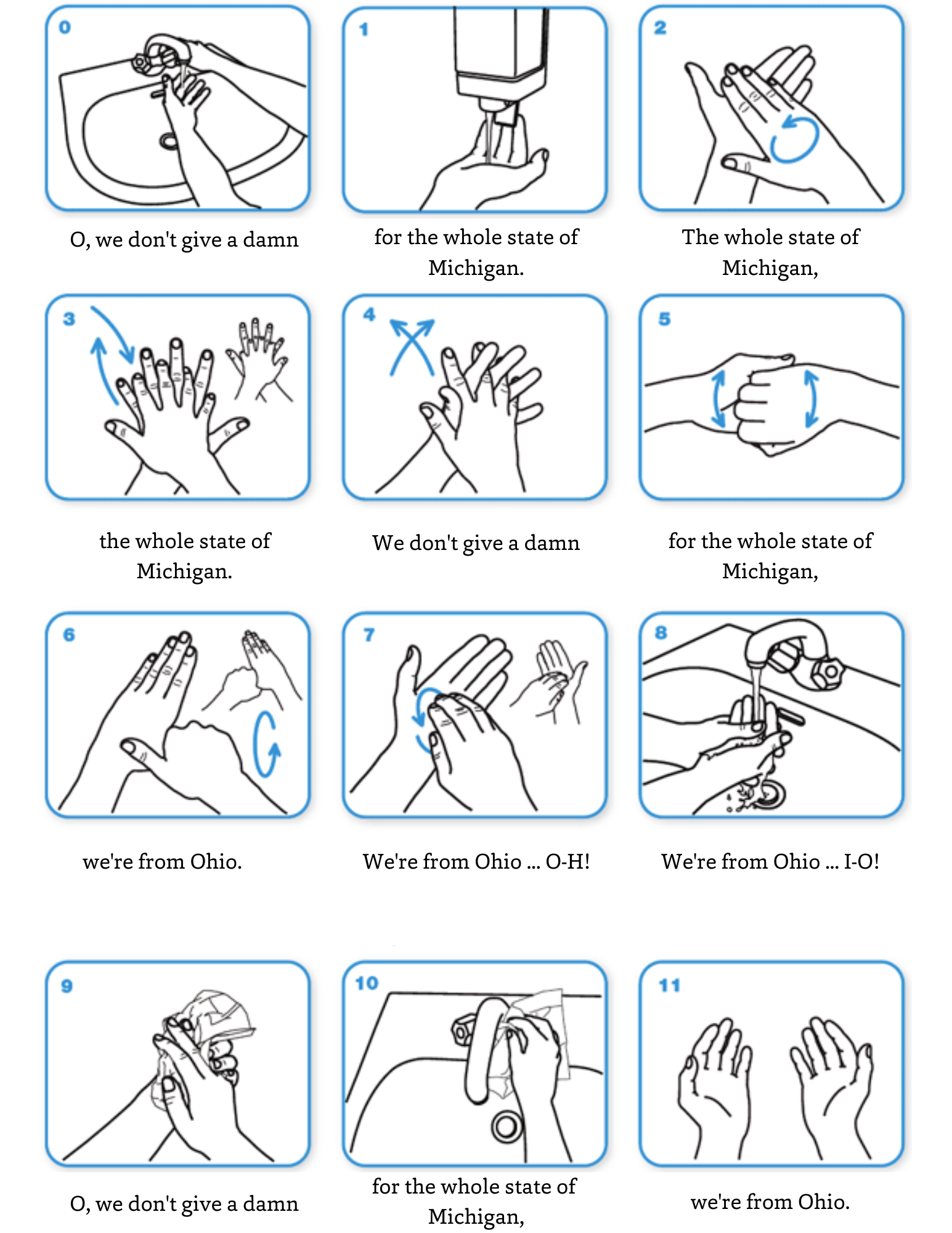 0

O, we don't give a damn

1

for the whole state of Michigan.

2

The whole state of Michigan,

3

the whole state of Michigan.

4

We don't give a damn

5

for the whole state of Michigan,

6

we're from Ohio.

7

We're from Ohio ... O-H!

8

We're from Ohio ... I-O!

9

O, we don't give a damn

10

for the whole state of Michigan,

11

we're from Ohio.