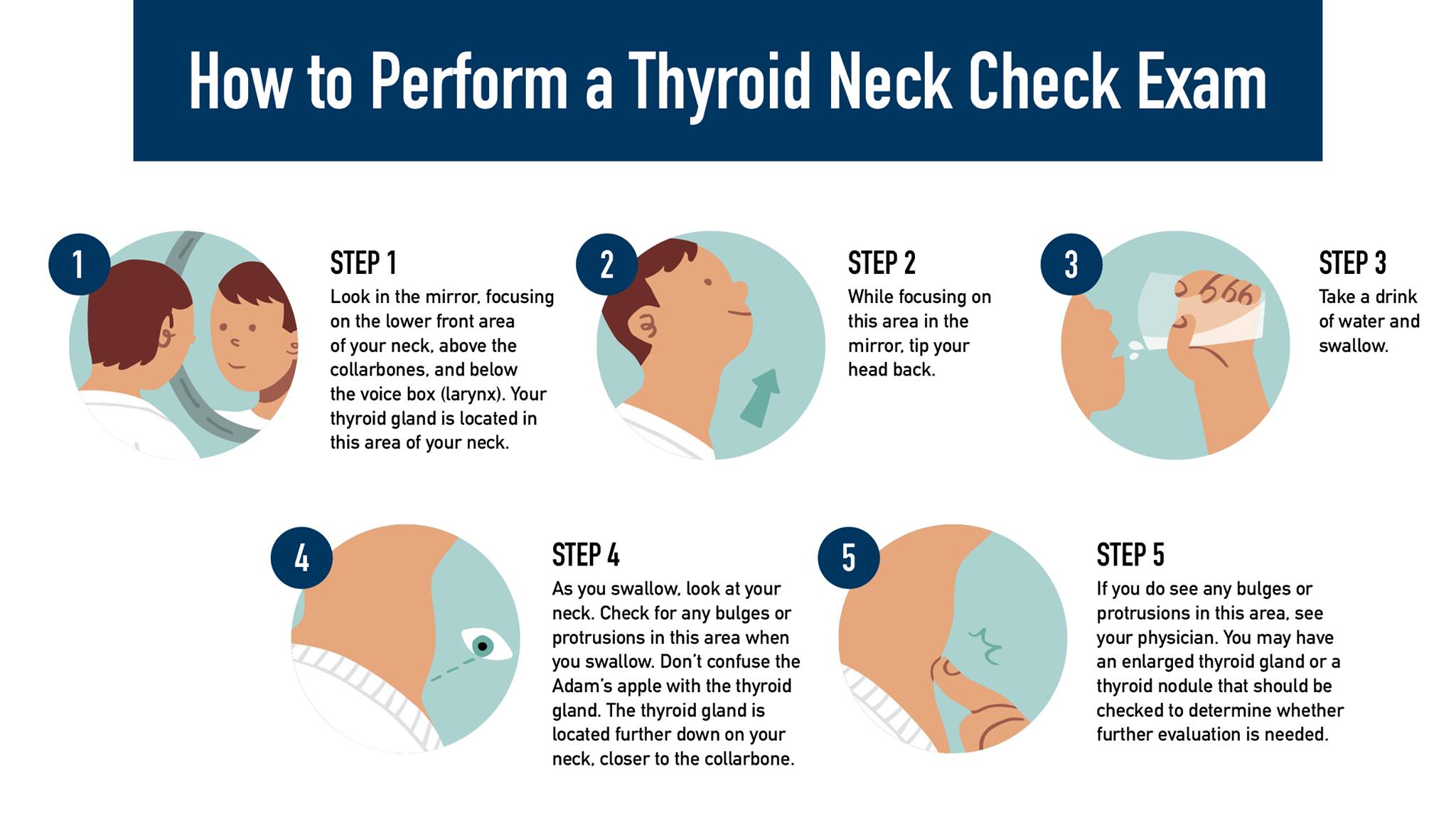 How to Perform a Thyroid Neck Check Exam

1

STEP 1

Look in the mirror, focusing on the lower front area of your neck, above the collarbones, and below the voice box (larynx). Your thyroid gland is located in this area of your neck.

2

STEP 2

While focusing on this area in the mirror, tip your head back.

3

STEP 3

Take a drink of water and swallow.

4

STEP 4

As you swallow, look at your neck. Check for any bulges or protrusions in this area when you swallow. Don't confuse the Adam's apple with the thyroid gland. The thyroid gland is located further down on your neck, closer to the collarbone.

5

STEP 5

If you do see any bulges or protrusions in this area, see your physician. You may have an enlarged thyroid gland or a thyroid nodule that should be checked to determine whether further evaluation is needed.