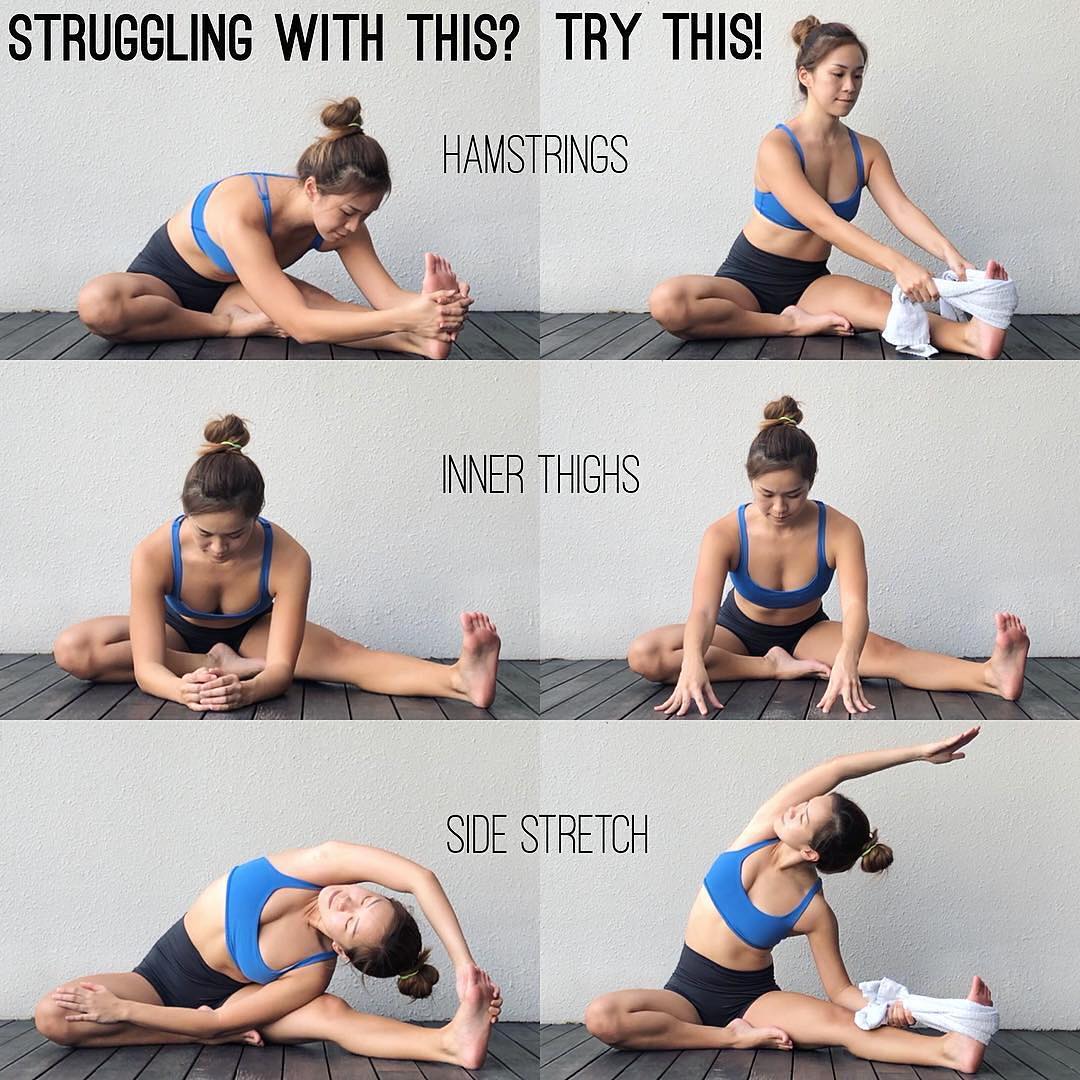 STRUGGLING WITH THIS? TRY THIS!

HAMSTRINGS

INNER THIGHS

SIDE STRETCH