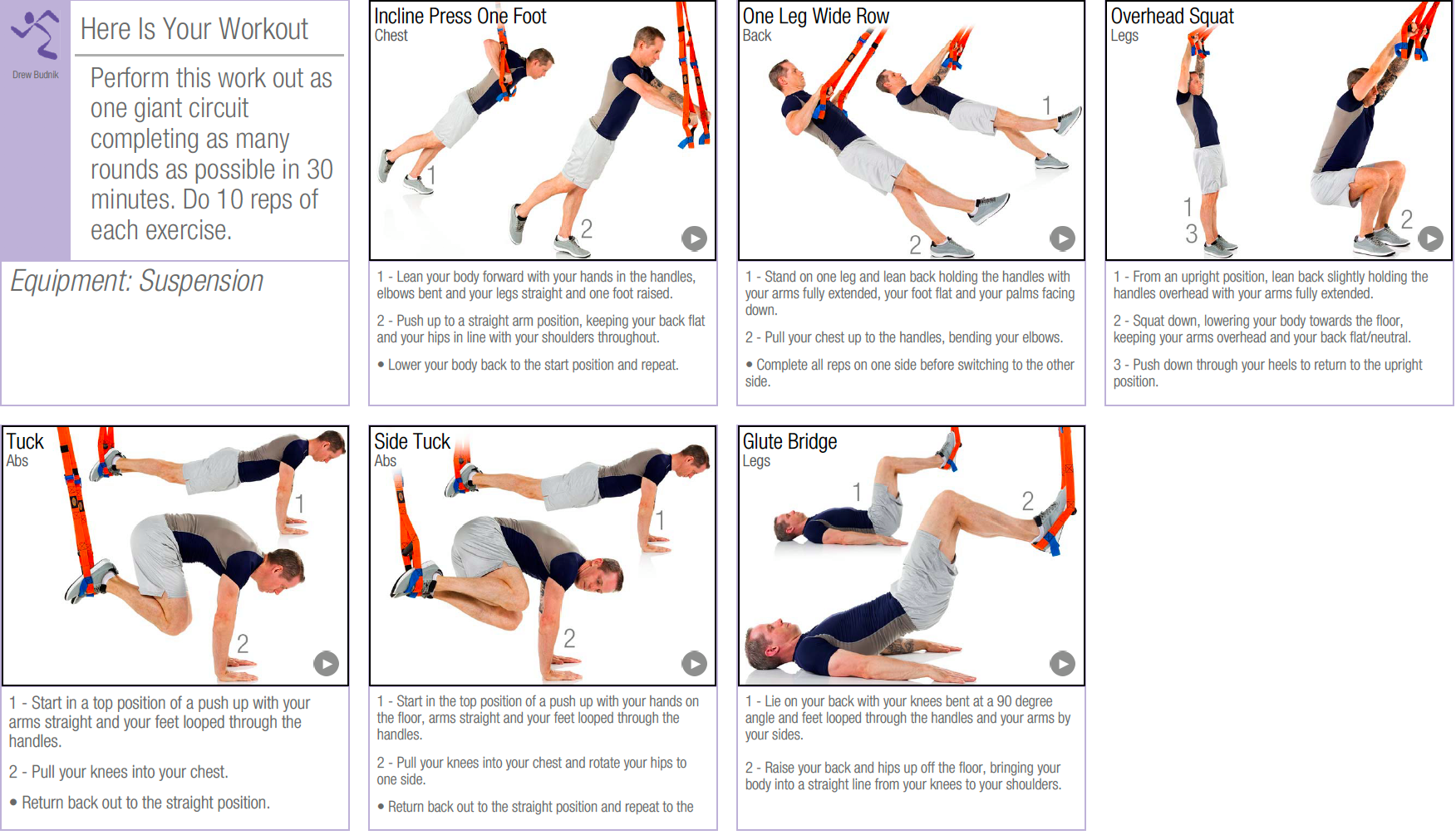 Drew Budnik

Here Is Your Workout

Perform this work out as one giant circuit completing as many rounds as possible in 30 minutes. Do 10 reps of each exercise.

Equipment: Suspension

Incline Press One Foot
Chest

1

2

1 - Lean your body forward with your hands in the handles, elbows bent and your legs straight and one foot raised.

2 - Push up to a straight arm position, keeping your back flat and your hips in line with your shoulders throughout.

• Lower your body back to the start position and repeat.

One Leg Wide Row
Back

1

2

1 - Stand on one leg and lean back holding the handles with your arms fully extended, your foot flat and your palms facing down.

2 - Pull your chest up to the handles, bending your elbows.

• Complete all reps on one side before switching to the other side.

Overhead Squat
Legs

1
3

2

1 - From an upright position, lean back slightly holding the handles overhead with your arms fully extended.

2 - Squat down, lowering your body towards the floor, keeping your arms overhead and your back flat/neutral.

3 - Push down through your heels to return to the upright position.

Tuck
Abs

1

2

1 - Start in a top position of a push up with your arms straight and your feet looped through the handles.

2 - Pull your knees into your chest.

• Return back out to the straight position.

Side Tuck
Abs

1

2

1 - Start in the top position of a push up with your hands on the floor, arms straight and your feet looped through the handles.

2 - Pull your knees into your chest and rotate your hips to one side.

• Return back out to the straight position and repeat to the

Glute Bridge
Legs

1

2

1 - Lie on your back with your knees bent at a 90 degree angle and feet looped through the handles and your arms by your sides.

2 - Raise your back and hips up off the floor, bringing your body into a straight line from your knees to your shoulders.