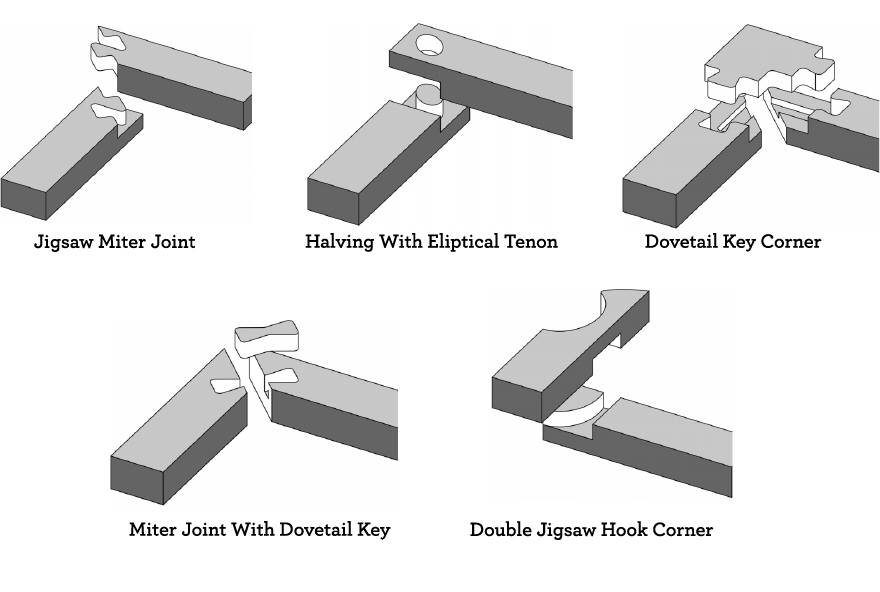 Jigsaw Miter Joint

Halving With Eliptical Tenon

Dovetail Key Corner

Miter Joint With Dovetail Key

Double Jigsaw Hook Corner